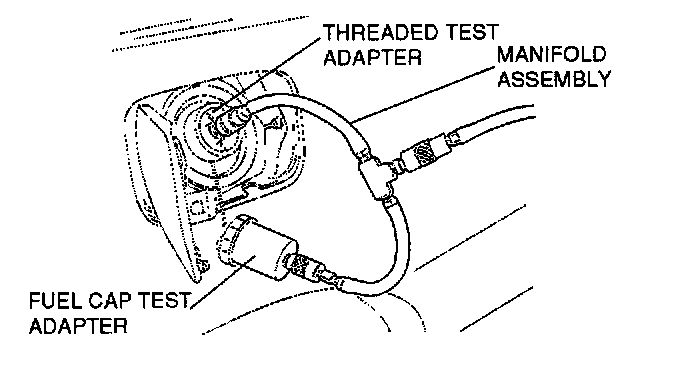 THREADED TEST ADAPTER

MANIFOLD ASSEMBLY

FUEL CAP TEST ADAPTER