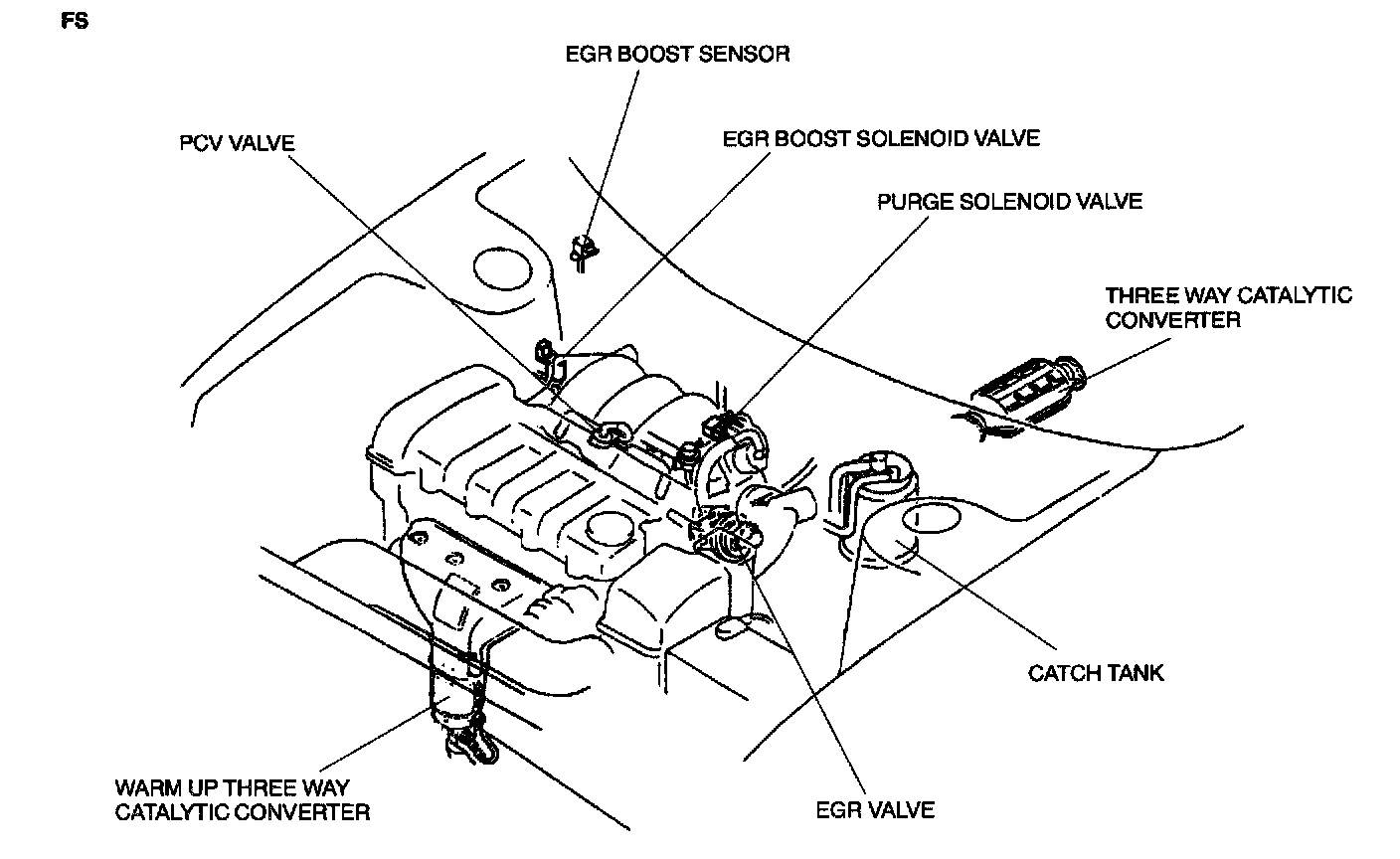 FS

EGR BOOST SENSOR

PCV VALVE

EGR BOOST SOLENOID VALVE

PURGE SOLENOID VALVE

THREE WAY CATALYTIC CONVERTER

CATCH TANK

WARM UP THREE WAY CATALYTIC CONVERTER

EGR VALVE