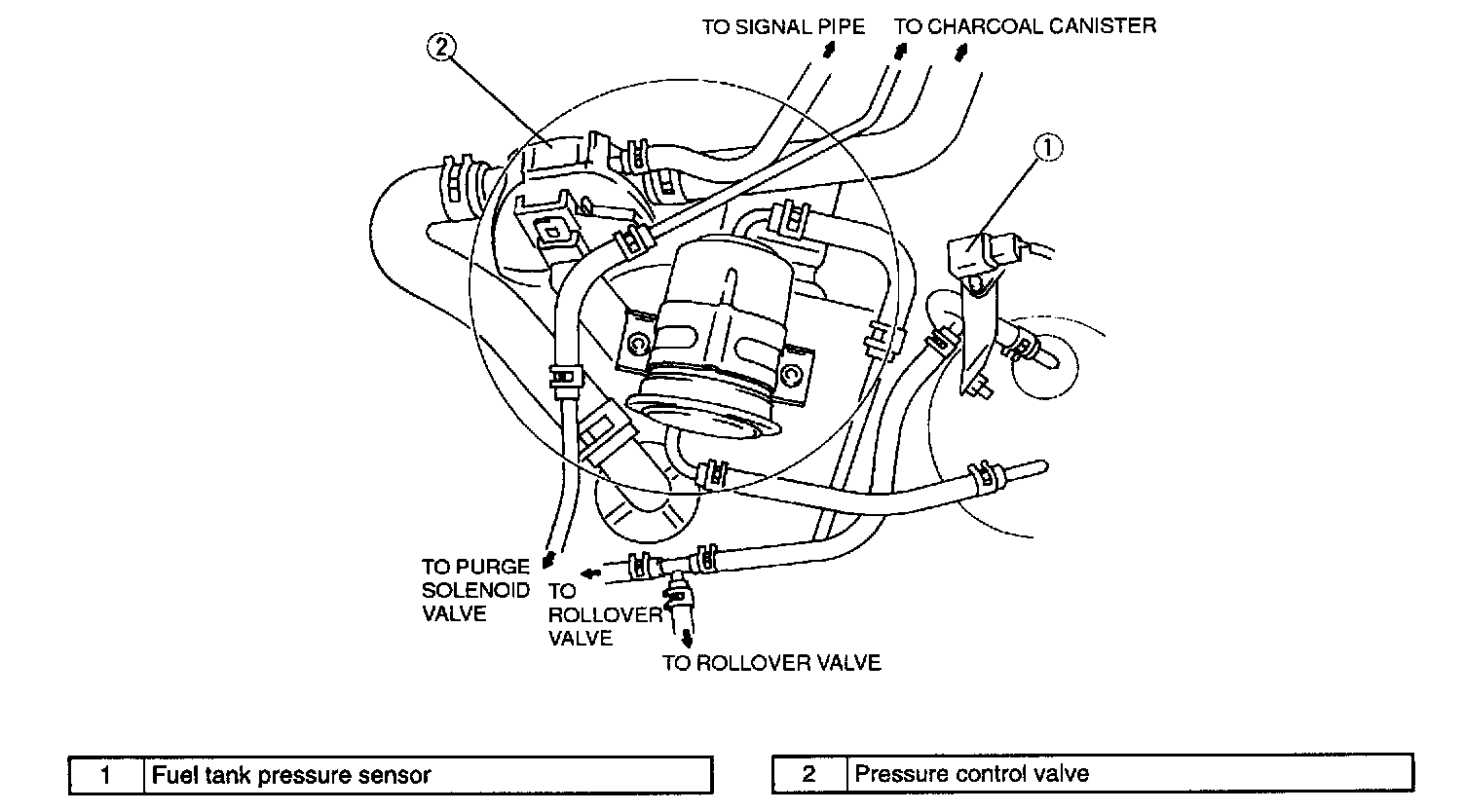 TO SIGNAL PIPE
TO CHARCOAL CANISTER
2
1
TO PURGE SOLENOID VALVE
TO ROLLOVER VALVE
TO ROLLOVER VALVE

| 1 | Fuel tank pressure sensor |
|---|---|

| 2 | Pressure control valve |
|---|---|