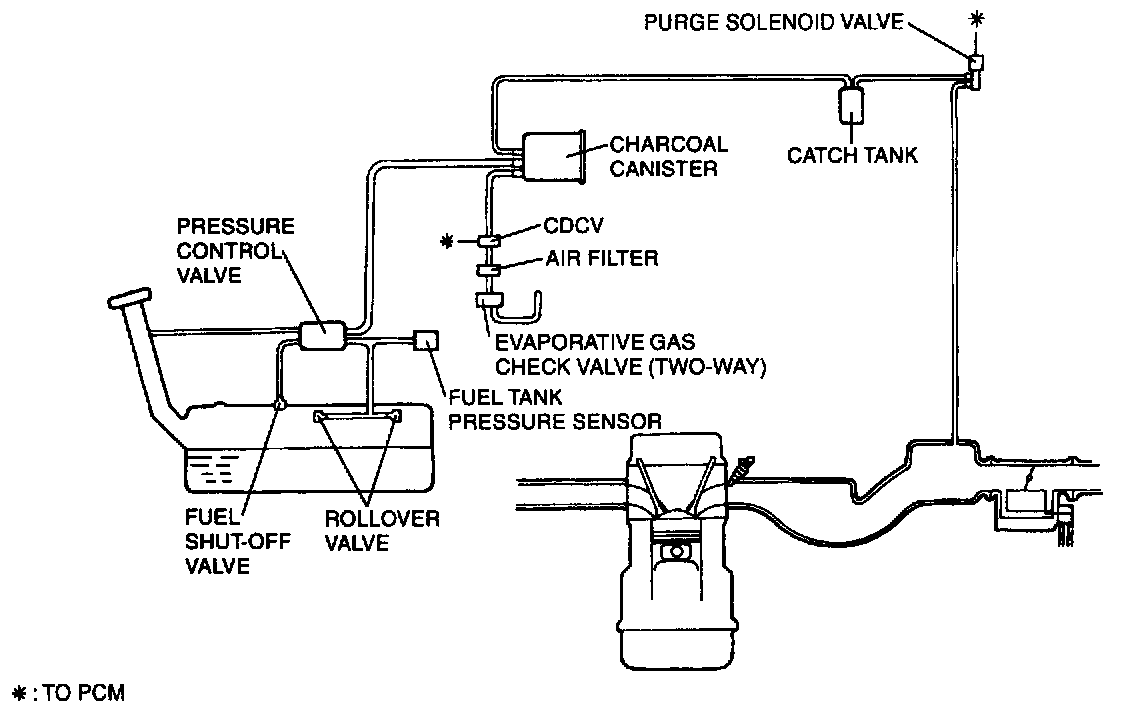 PURGE SOLENOID VALVE
*
CHARCOAL CANISTER
CATCH TANK
PRESSURE CONTROL VALVE
*
CDCV
AIR FILTER
EVAPORATIVE GAS CHECK VALVE (TWO-WAY)
FUEL TANK PRESSURE SENSOR
FUEL SHUT-OFF VALVE
ROLLOVER VALVE
*: TO PCM