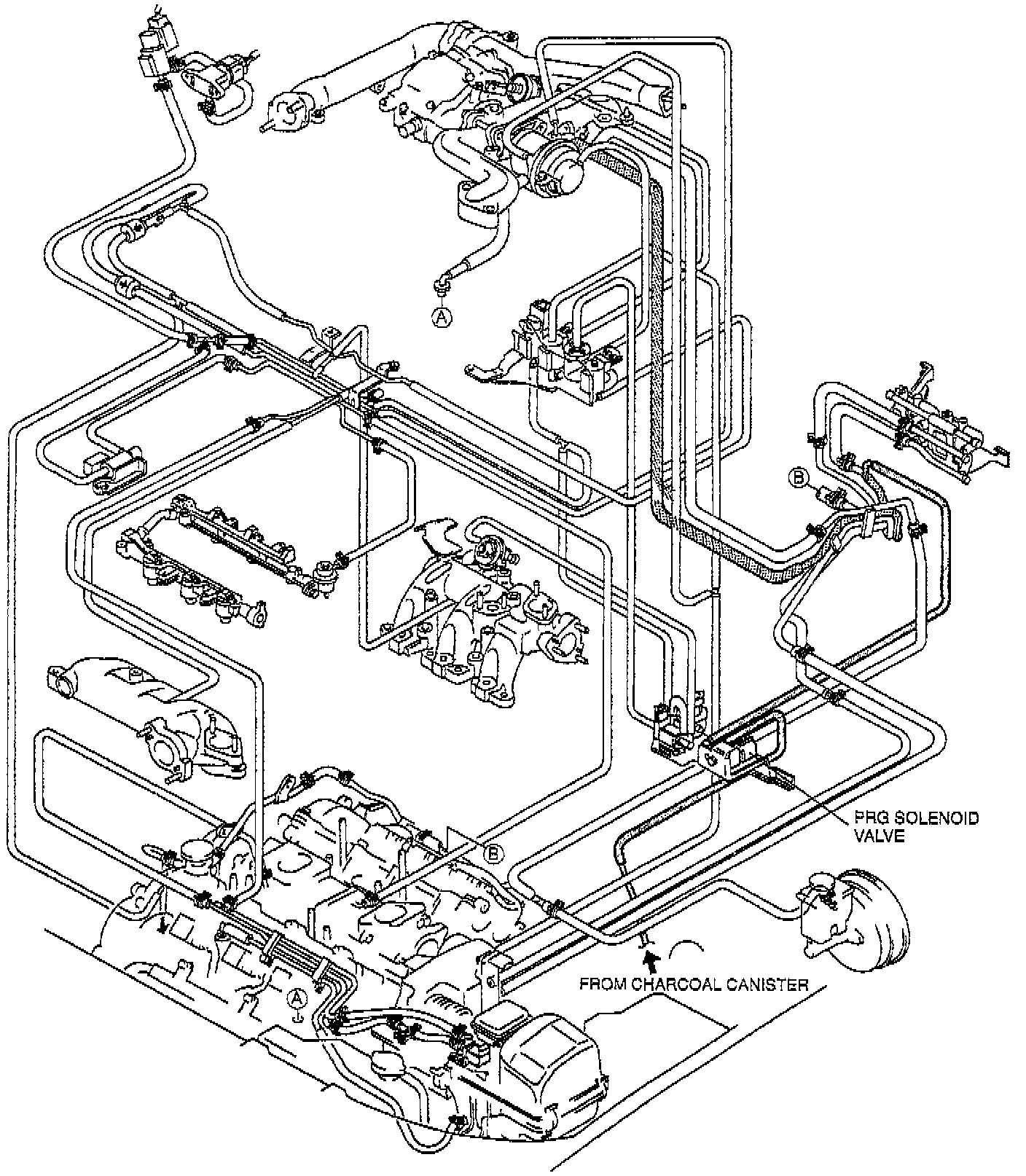 A

B

PRG SOLENOID VALVE

B

FROM CHARCOAL CANISTER

A