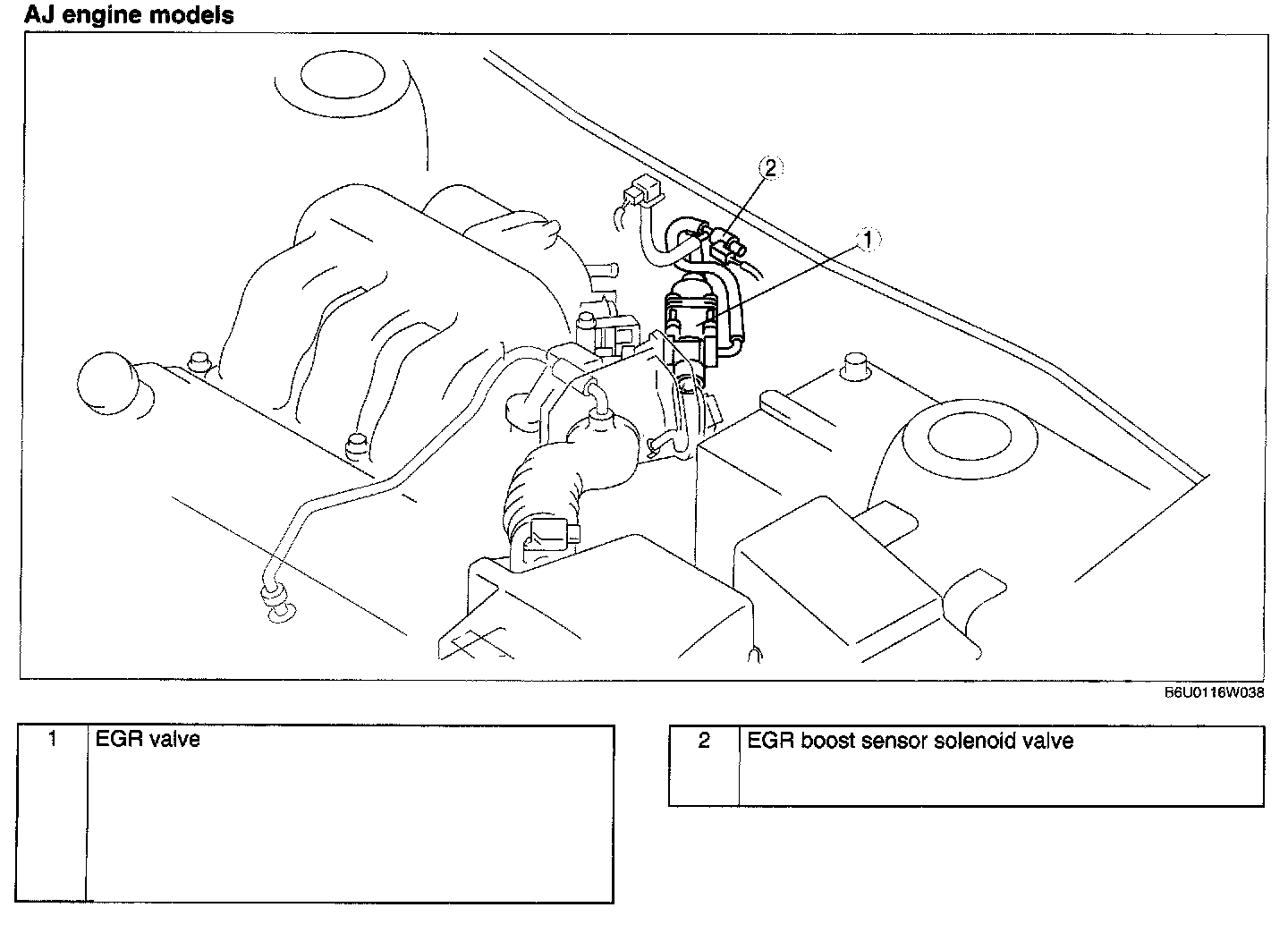 AJ engine models

2

1

B6U0116W038

| 1 | EGR valve |
|---|---|

| 2 | EGR boost sensor solenoid valve |
|---|---|