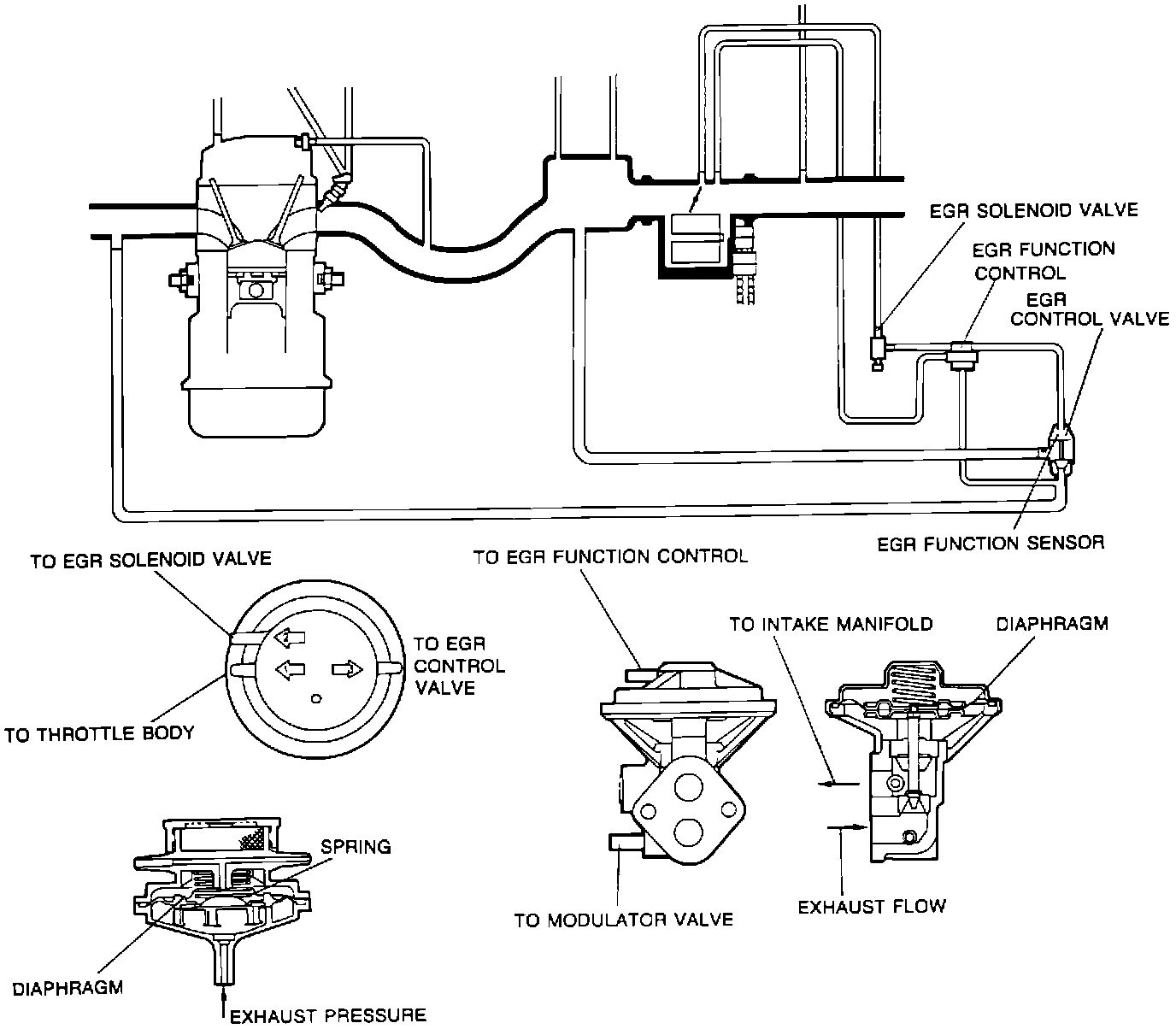 EGR SOLENOID VALVE
EGR FUNCTION CONTROL
EGR CONTROL VALVE
EGR FUNCTION SENSOR
TO EGR SOLENOID VALVE
TO EGR CONTROL VALVE
TO THROTTLE BODY
TO EGR FUNCTION CONTROL
TO INTAKE MANIFOLD
DIAPHRAGM
SPRING
TO MODULATOR VALVE
EXHAUST FLOW
DIAPHRAGM
EXHAUST PRESSURE