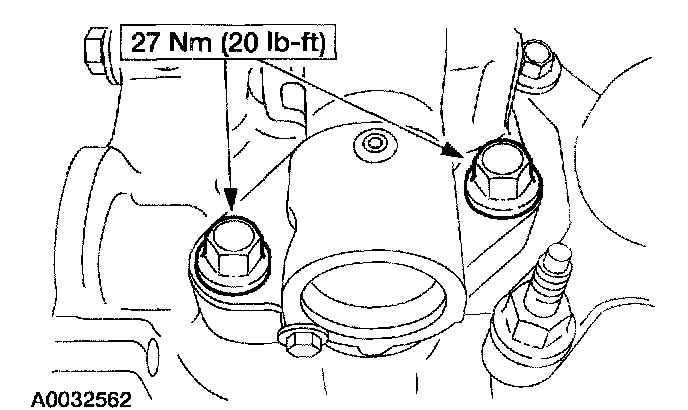 27 Nm (20 lb-ft)

A0032562