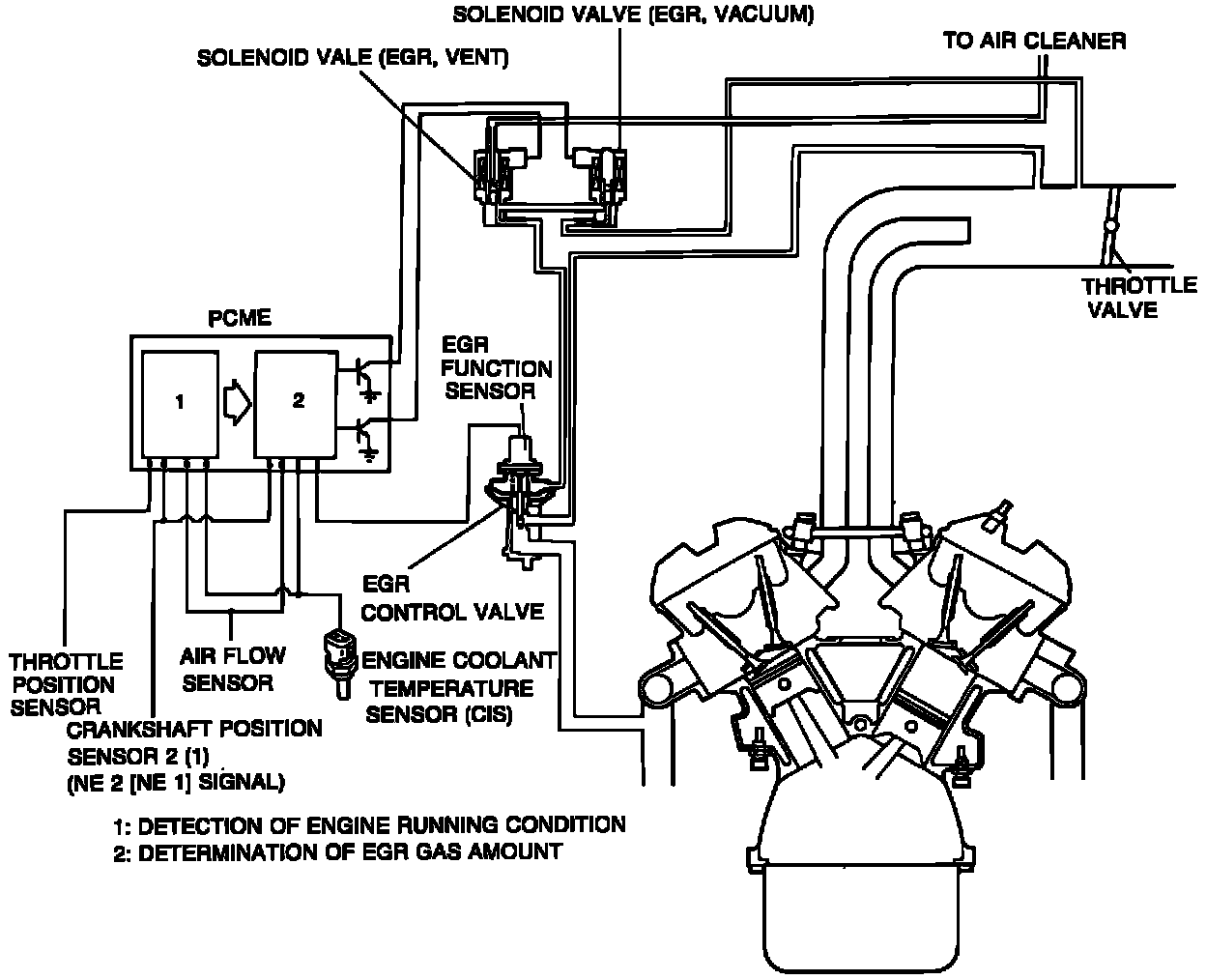 SOLENOID VALVE (EGR, VACUUM)
SOLENOID VALE (EGR, VENT)
TO AIR CLEANER
THROTTLE VALVE
PCME
1
2
EGR FUNCTION SENSOR
EGR CONTROL VALVE
THROTTLE POSITION SENSOR
AIR FLOW SENSOR
ENGINE COOLANT TEMPERATURE SENSOR (CIS)
CRANKSHAFT POSITION SENSOR 2 (1) (NE 2 [NE 1] SIGNAL)
1: DETECTION OF ENGINE RUNNING CONDITION
2: DETERMINATION OF EGR GAS AMOUNT