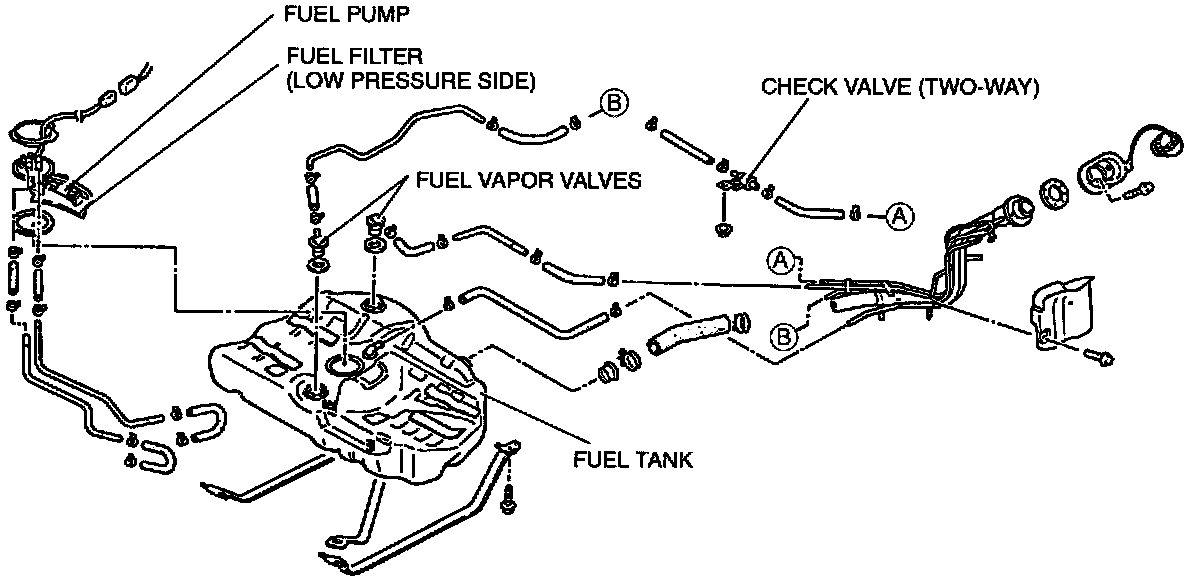 FUEL PUMP
FUEL FILTER
(LOW PRESSURE SIDE)
B
CHECK VALVE (TWO-WAY)
FUEL VAPOR VALVES
A
A
B
FUEL TANK