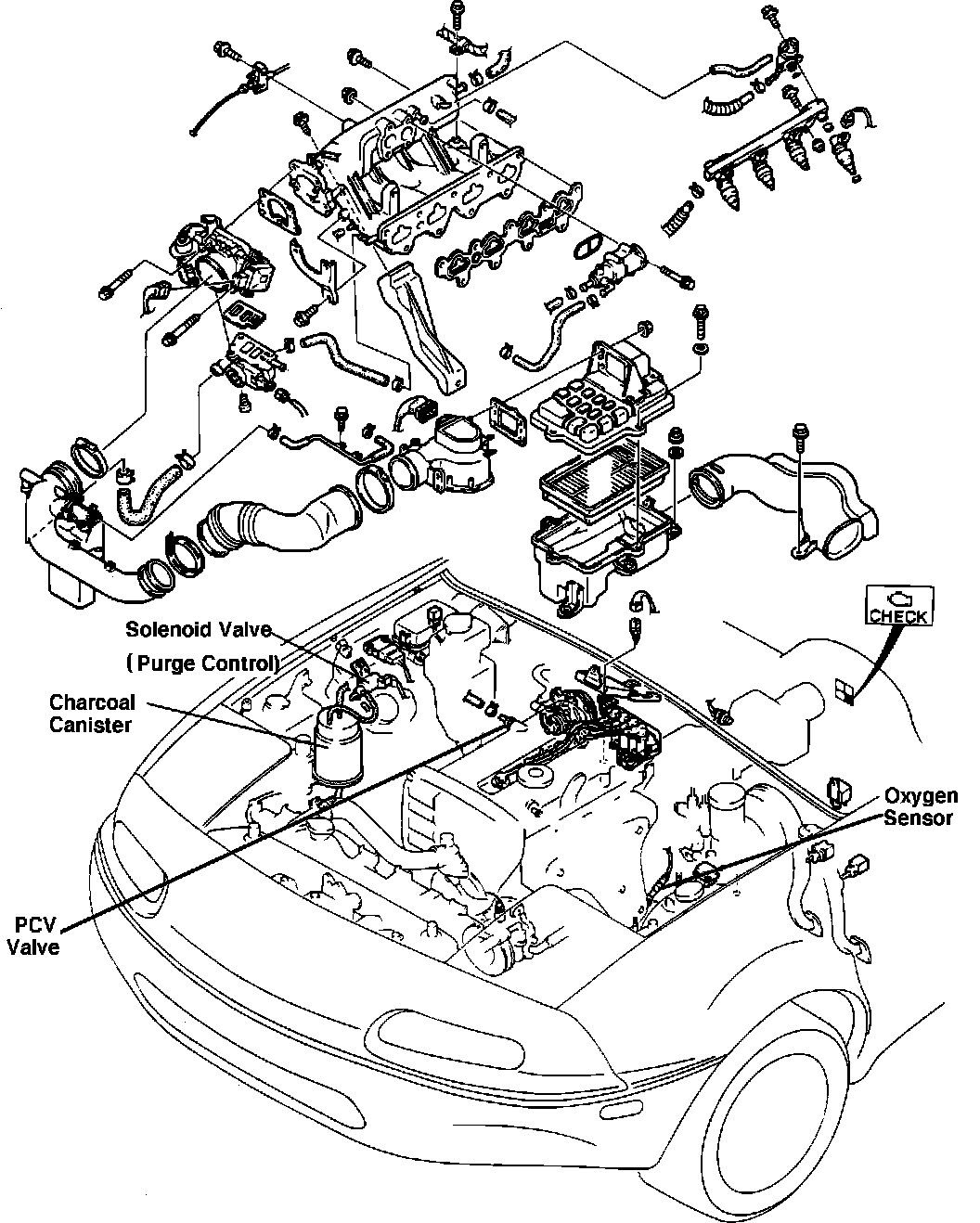 CHECK

Solenoid Valve
( Purge Control)

Charcoal
Canister

Oxygen
Sensor

PCV
Valve