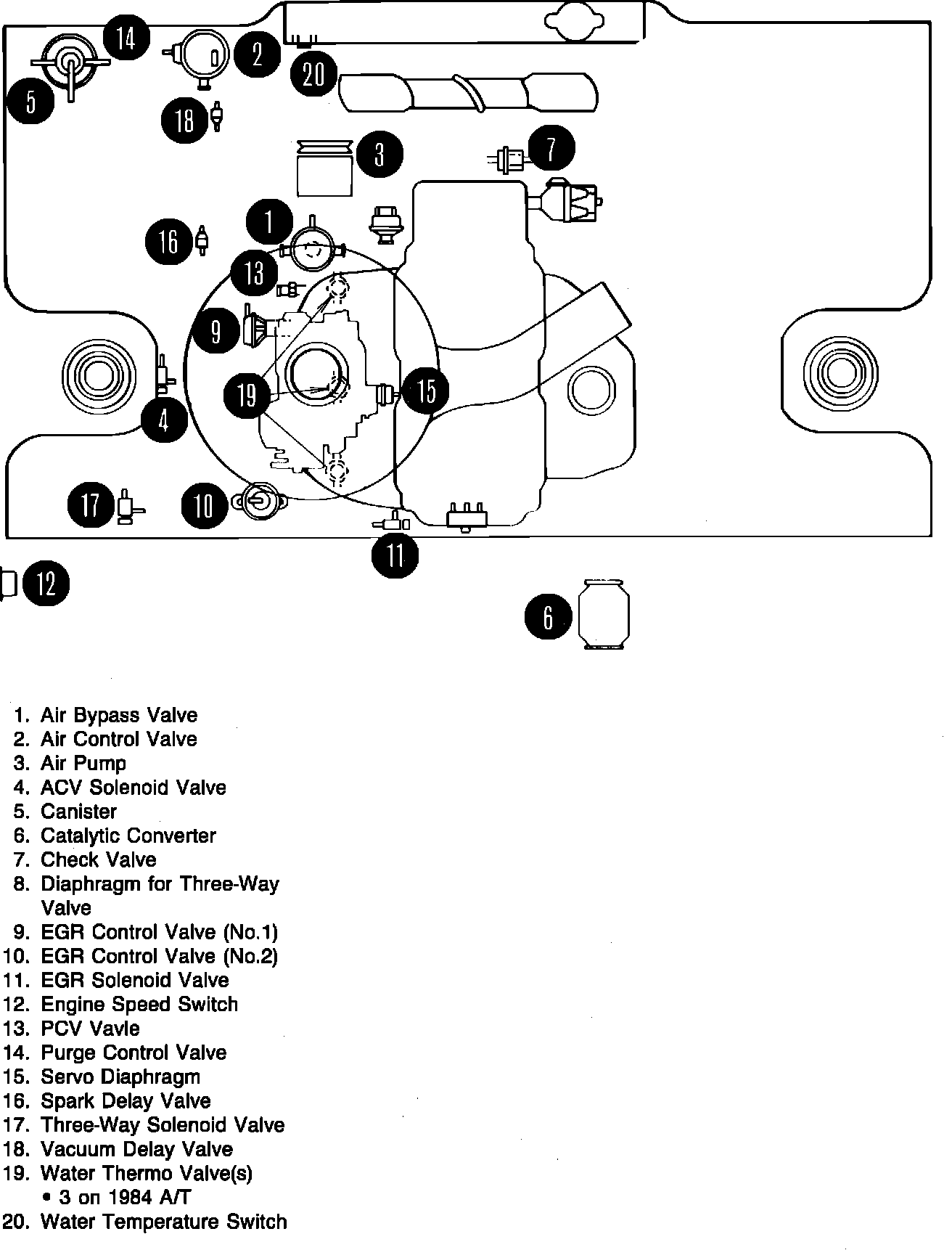 14
2
20
5
18
3
7
1
16
13
9
19
15
4
17
10
11
12
6

1. Air Bypass Valve
2. Air Control Valve
3. Air Pump
4. ACV Solenoid Valve
5. Canister
6. Catalytic Converter
7. Check Valve
8. Diaphragm for Three-Way Valve
9. EGR Control Valve (No.1)
10. EGR Control Valve (No.2)
11. EGR Solenoid Valve
12. Engine Speed Switch
13. PCV Vavle
14. Purge Control Valve
15. Servo Diaphragm
16. Spark Delay Valve
17. Three-Way Solenoid Valve
18. Vacuum Delay Valve
19. Water Thermo Valve(s)
• 3 on 1984 A/T
20. Water Temperature Switch