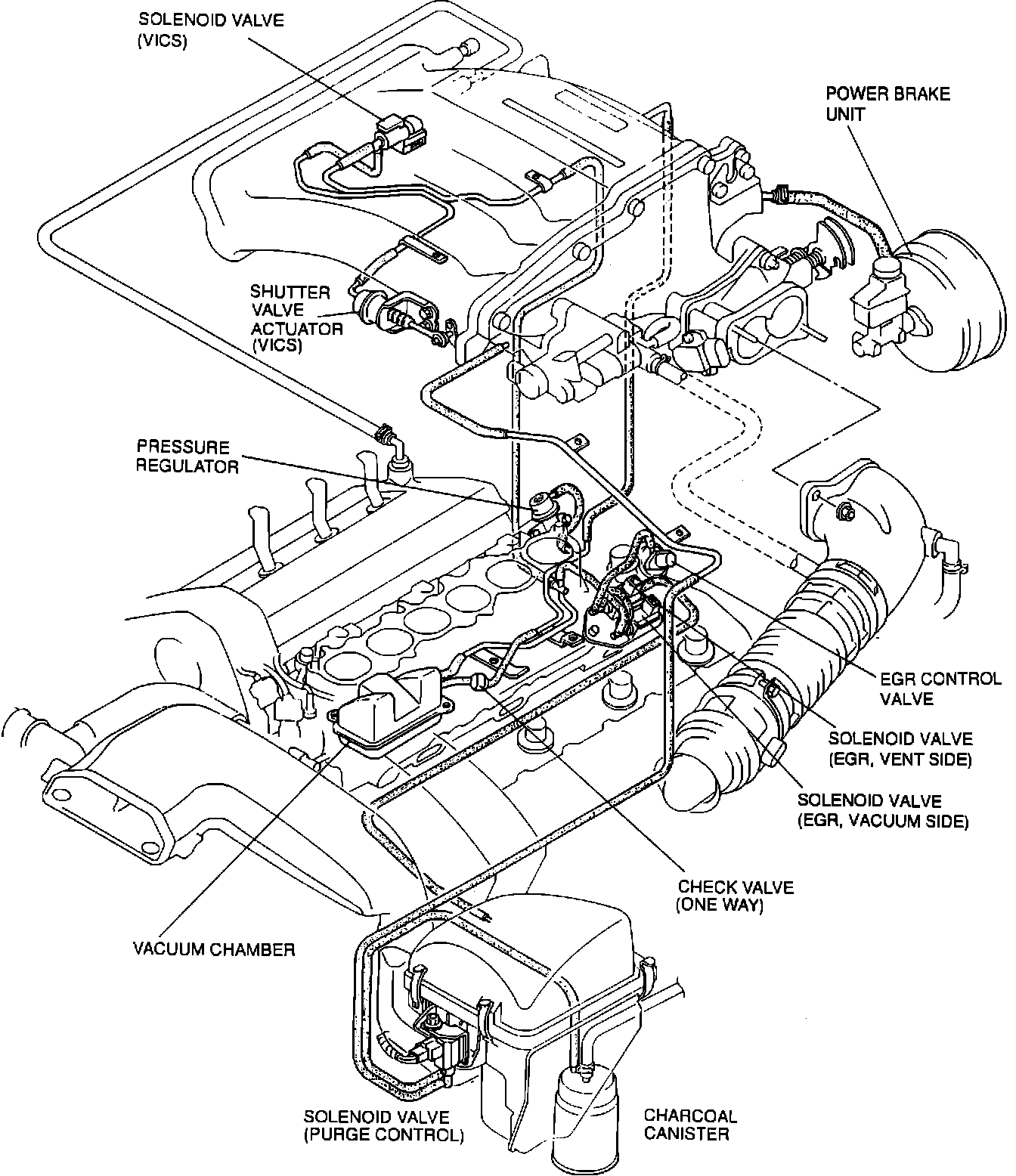 SOLENOID VALVE
(VICS)

POWER BRAKE
UNIT

SHUTTER
VALVE
ACTUATOR
(VICS)

PRESSURE
REGULATOR

EGR CONTROL
VALVE

SOLENOID VALVE
(EGR, VENT SIDE)

SOLENOID VALVE
(EGR, VACUUM SIDE)

CHECK VALVE
(ONE WAY)

VACUUM CHAMBER

SOLENOID VALVE
(PURGE CONTROL)

CHARCOAL
CANISTER