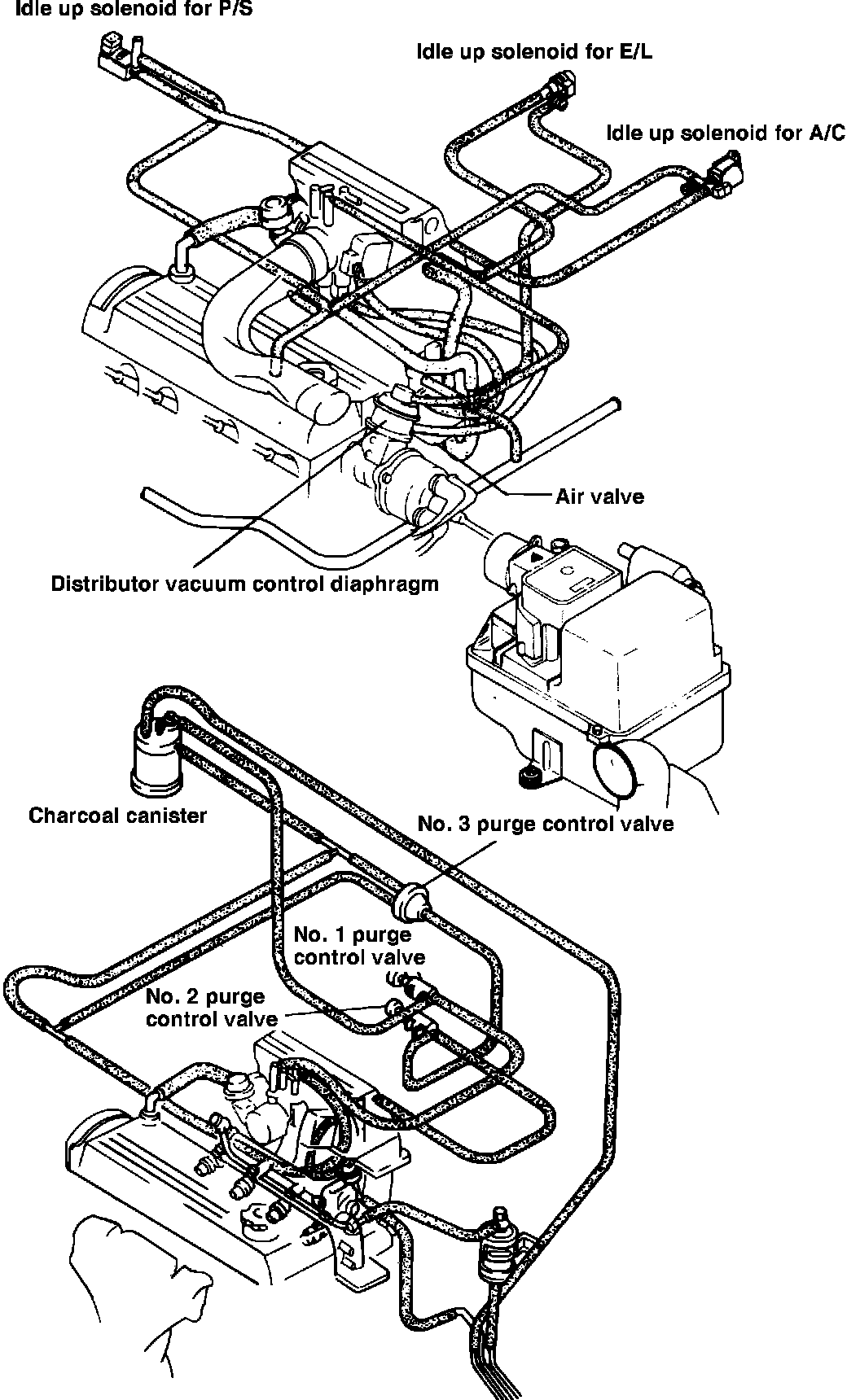 Idle up solenoid for P/S

Idle up solenoid for E/L

Idle up solenoid for A/C

Air valve

Distributor vacuum control diaphragm

Charcoal canister

No. 3 purge control valve

No. 1 purge control valve

No. 2 purge control valve