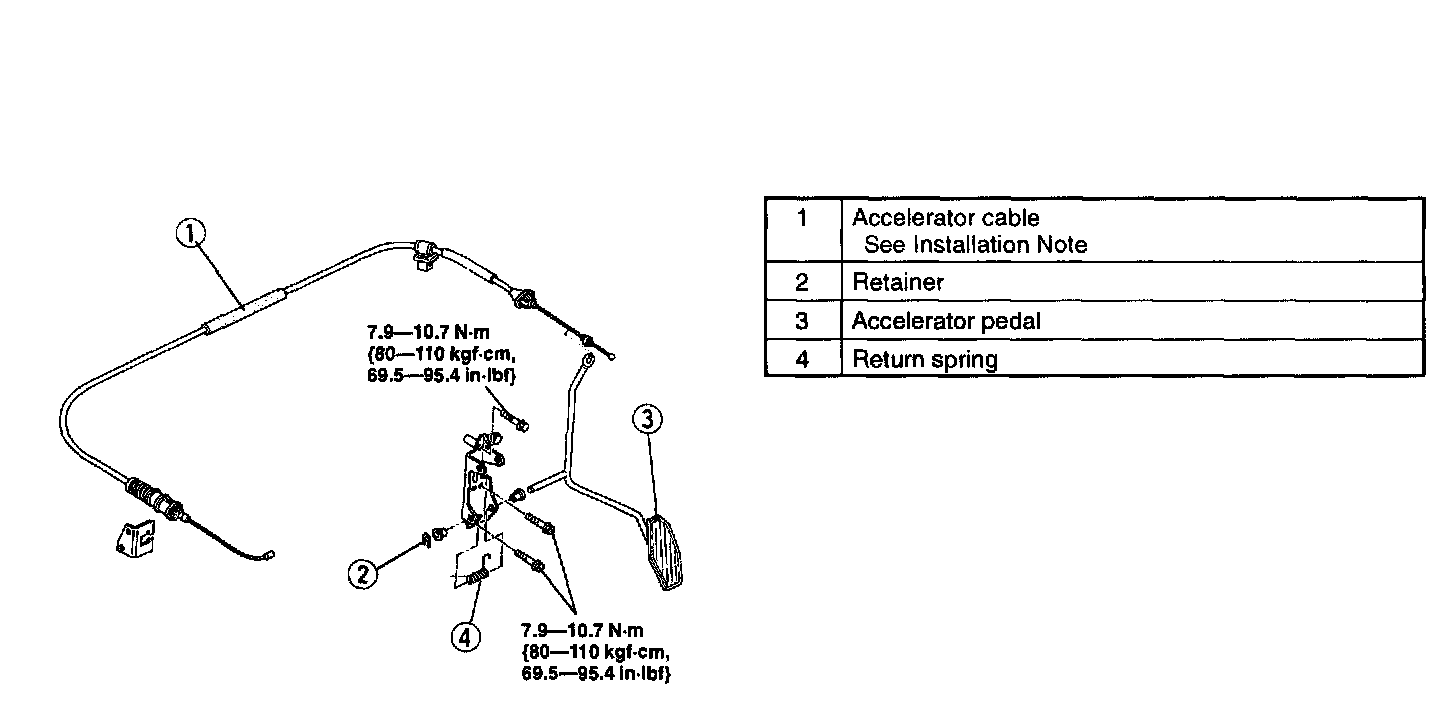 1

7.9—10.7 N·m {80—110 kgf·cm, 69.5—95.4 in·lbf}

3

2

4

7.9—10.7 N·m {80—110 kgf·cm, 69.5—95.4 in·lbf}

| 1 | Accelerator cable See Installation Note |
|---|---|
| 2 | Retainer |
| 3 | Accelerator pedal |
| 4 | Return spring |