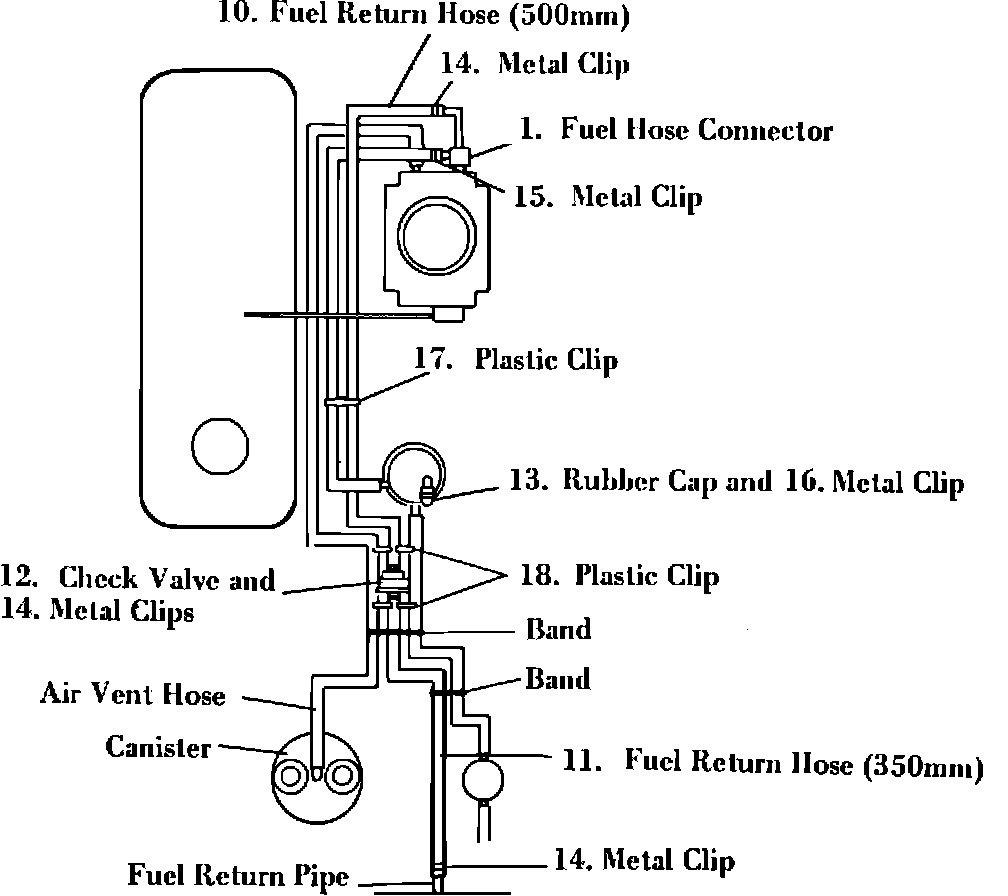 10. Fuel Return Hose (500mm)
14. Metal Clip
1. Fuel Hose Connector
15. Metal Clip
17. Plastic Clip
13. Rubber Cap and 16. Metal Clip
12. Check Valve and
14. Metal Clips
18. Plastic Clip
Band
Band
Air Vent Hose
Canister
11. Fuel Return Hose (350mm)
14. Metal Clip
Fuel Return Pipe