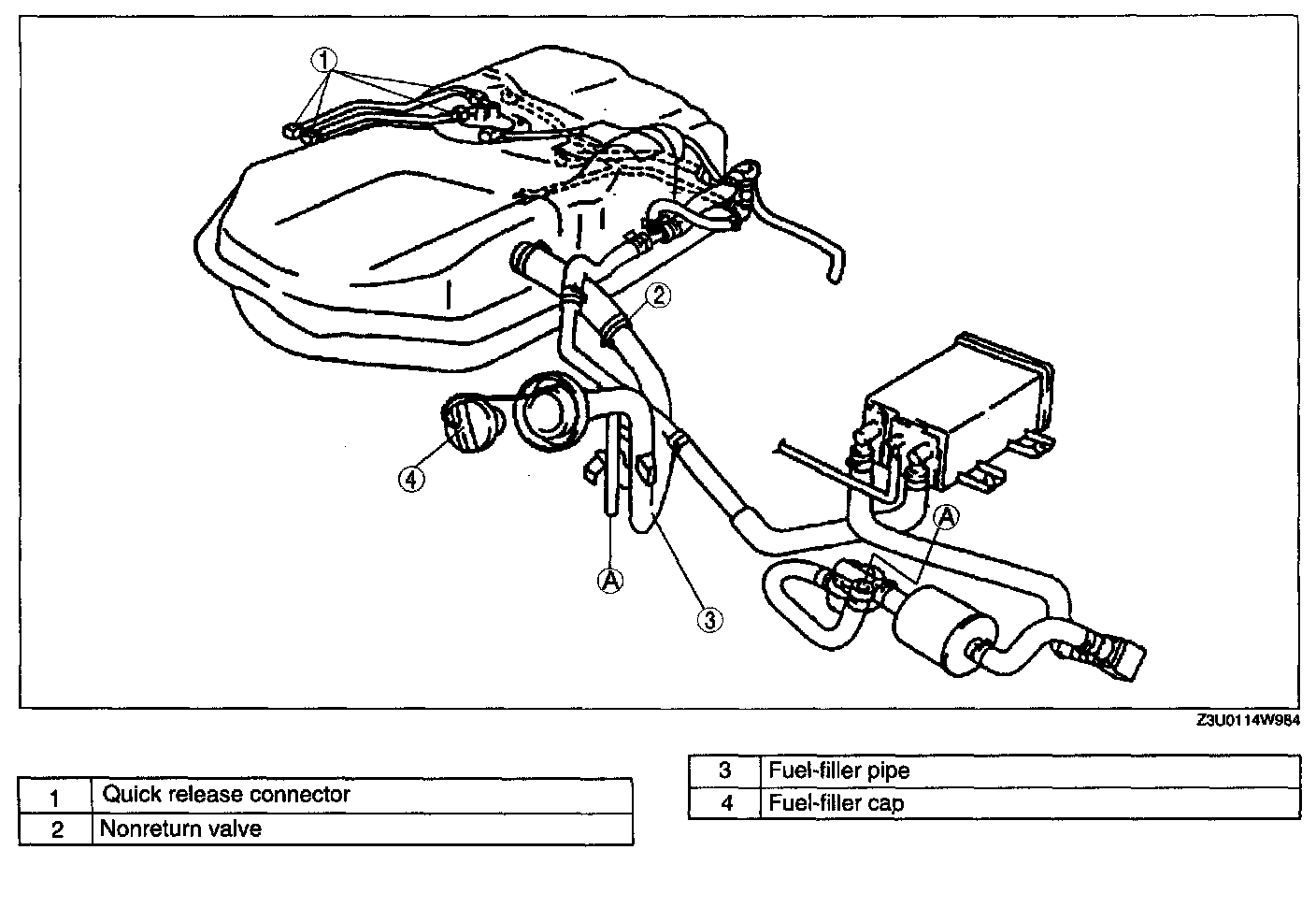 ①
②
④
Ⓐ
③
Ⓐ

Z3U0114W984

| 1 | Quick release connector |
|---|---|
| 2 | Nonreturn valve |

| 3 | Fuel-filler pipe |
|---|---|
| 4 | Fuel-filler cap |