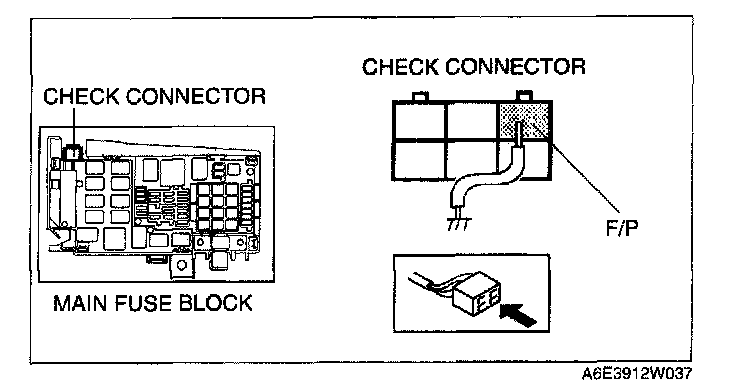 CHECK CONNECTOR

MAIN FUSE BLOCK

CHECK CONNECTOR

F/P

A6E3912W037