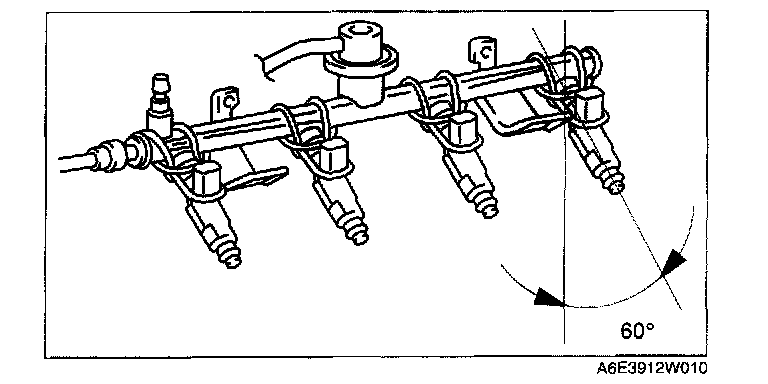 60°

A6E3912W010