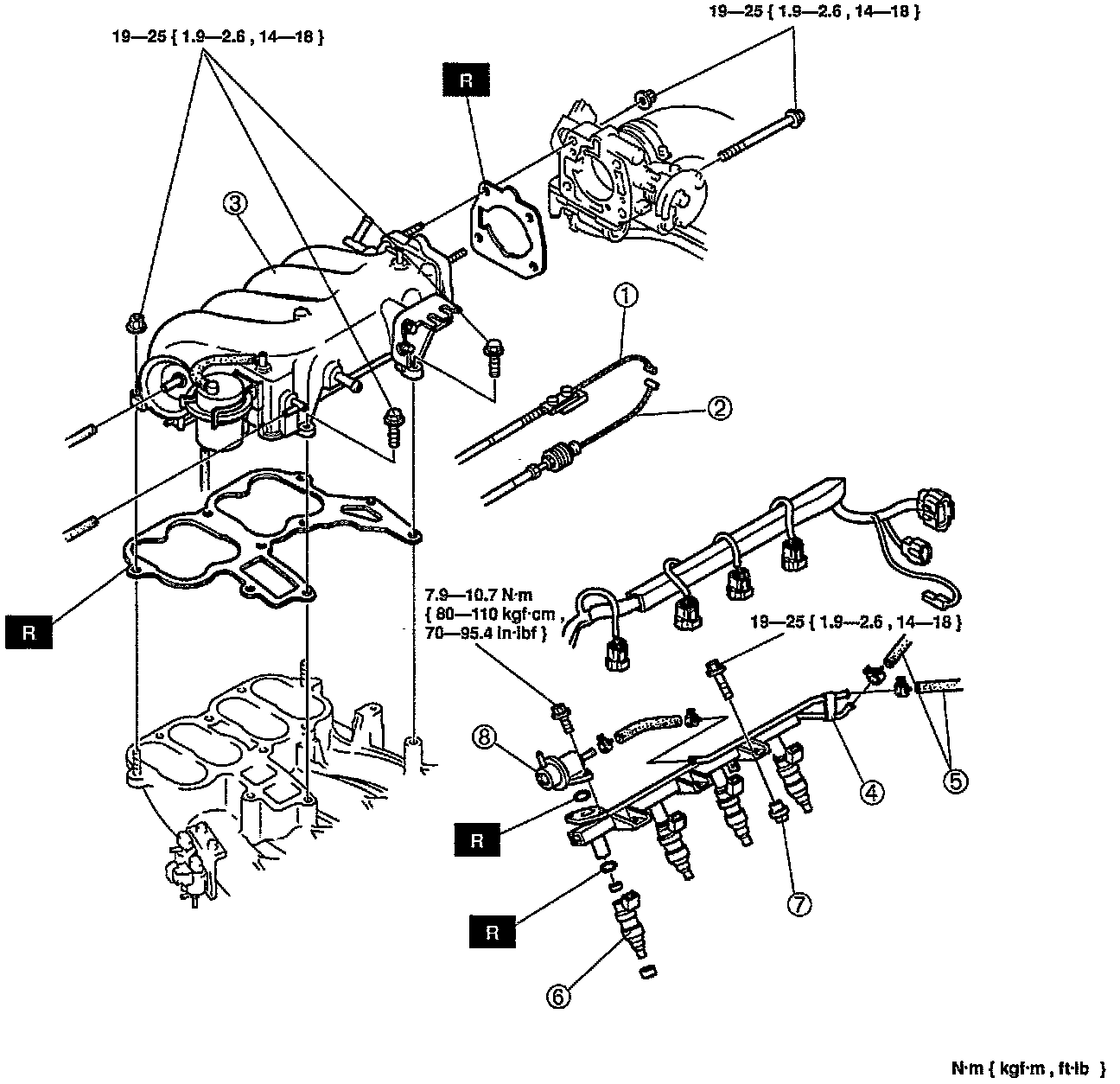 19—25 { 1.9—2.6 , 14—18 }

19—25 { 1.9—2.6 , 14—18 }

R

3

1

2

R

7.9—10.7 N·m { 80—110 kgf·cm , 70—95.4 in·lbf }

19—25 { 1.9—2.6 , 14—18 }

8

4

5

R

7

R

6

N·m { kgf·m , ft·lb }