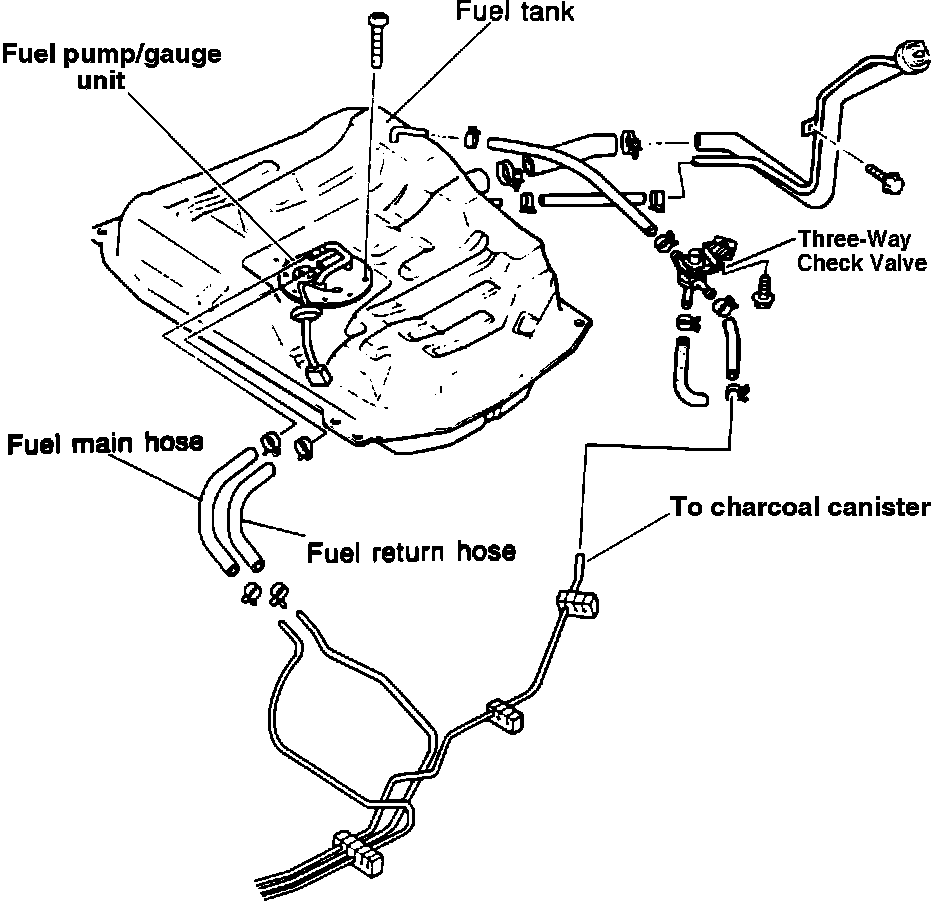 Fuel tank

Fuel pump/gauge unit

Three-Way Check Valve

Fuel main hose

Fuel return hose

To charcoal canister