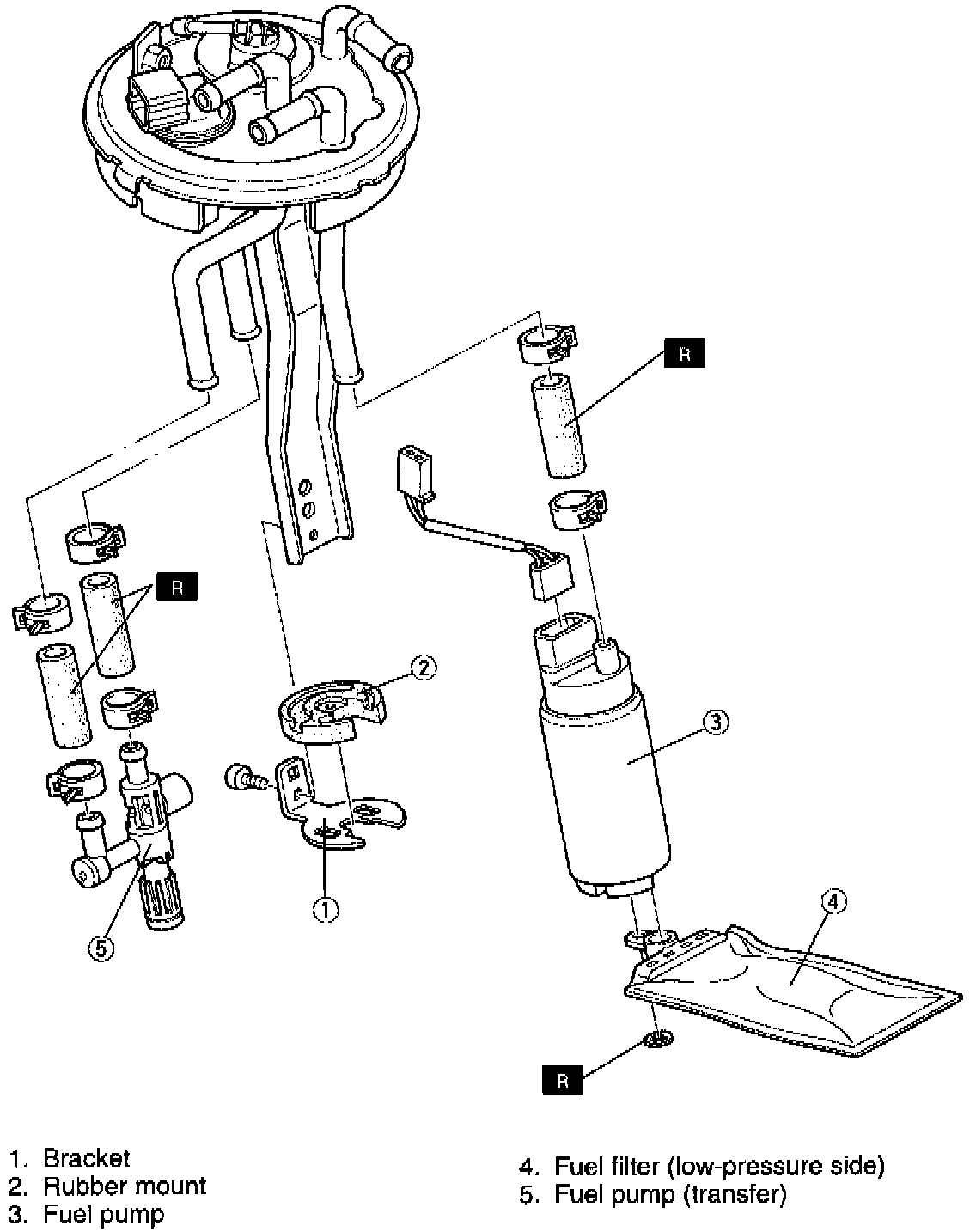 R

R

2

3

1

5

4

R

1. Bracket
2. Rubber mount
3. Fuel pump

4. Fuel filter (low-pressure side)
5. Fuel pump (transfer)