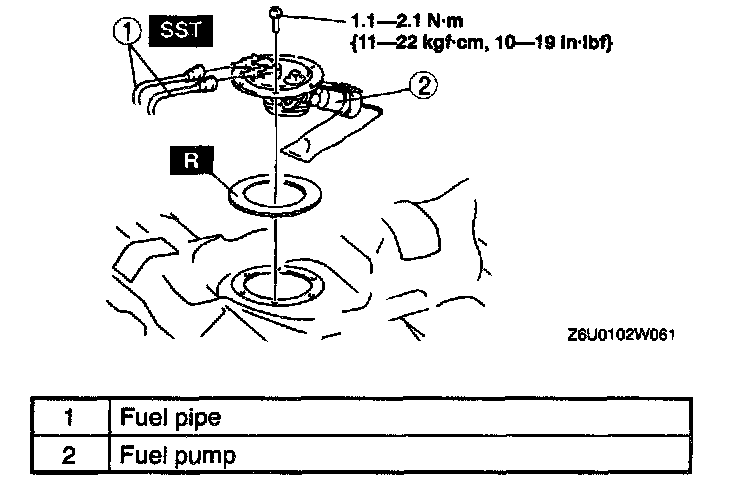 1 SST

1.1—2.1 N·m {11—22 kgf·cm, 10—19 in·lbf}

2

R

Z6U0102W061

| 1 | Fuel pipe |
|---|---|
| 2 | Fuel pump |