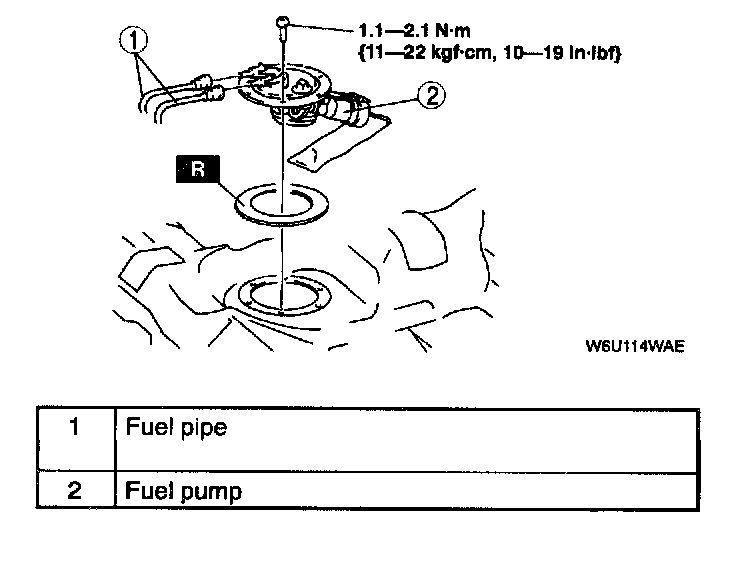 1

1.1—2.1 N·m {11—22 kgf·cm, 10—19 in·lbf}

2

R

W6U114WAE

| 1 | Fuel pipe |
|---|---|
| 2 | Fuel pump |