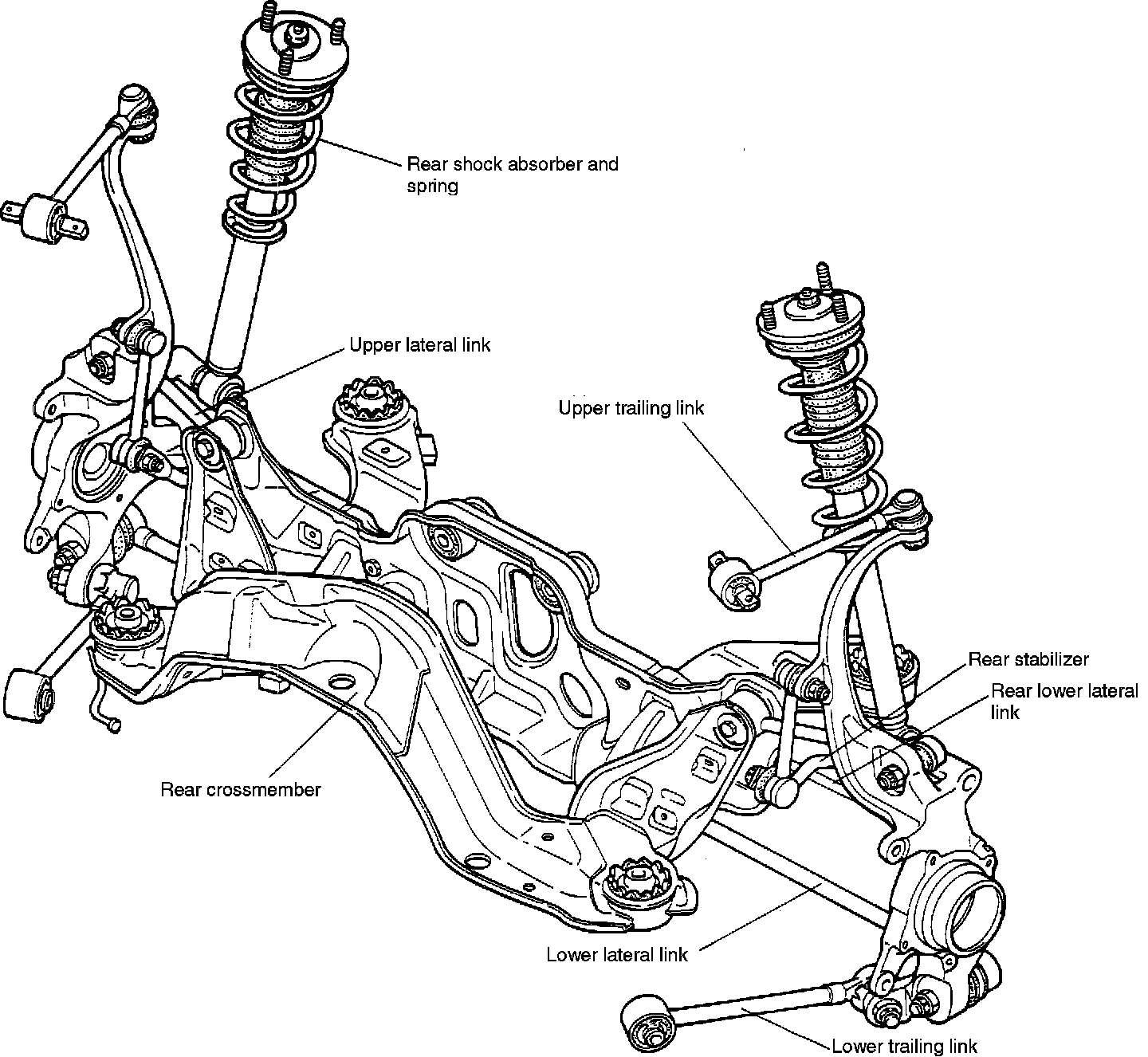 Rear shock absorber and spring

Upper lateral link

Upper trailing link

Rear stabilizer

Rear lower lateral link

Rear crossmember

Lower lateral link

Lower trailing link