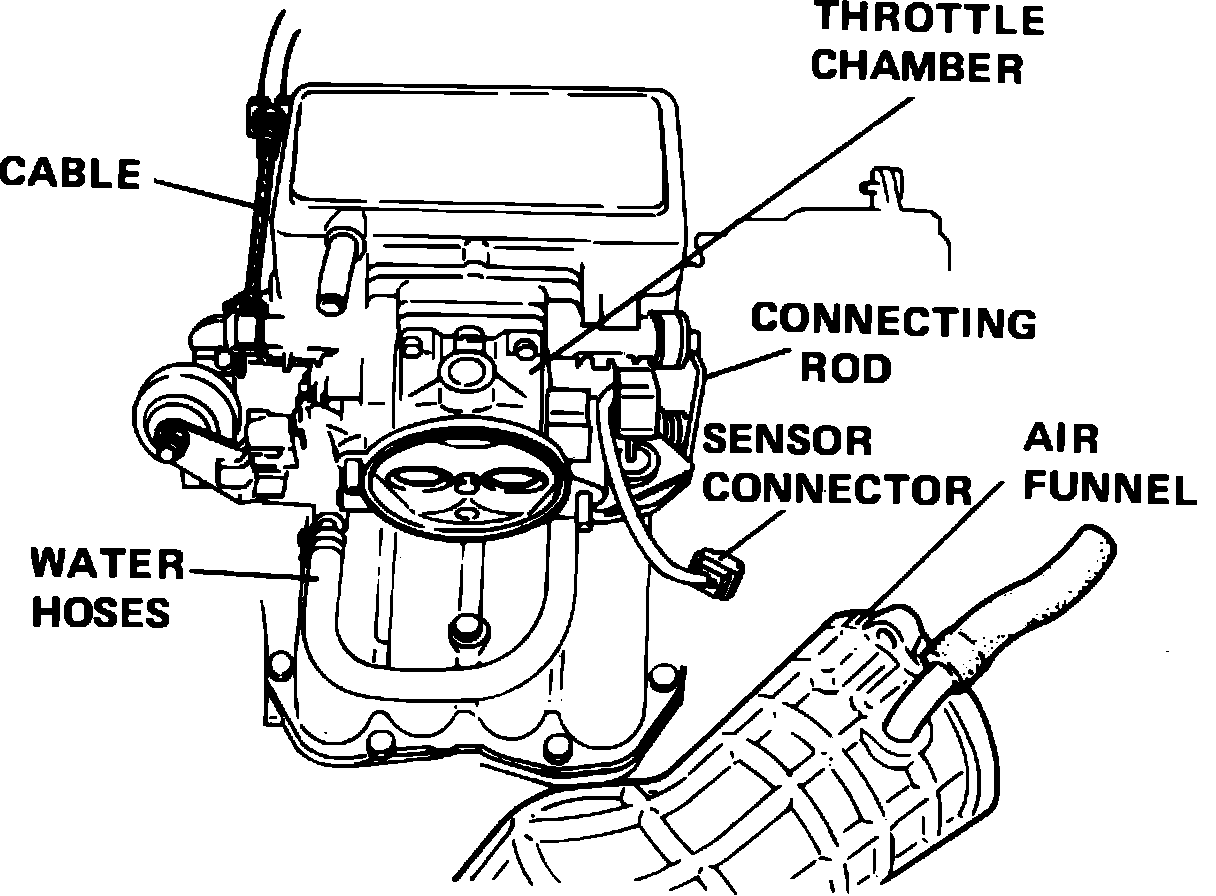 THROTTLE CHAMBER

CABLE

CONNECTING ROD

SENSOR CONNECTOR

AIR FUNNEL

WATER HOSES