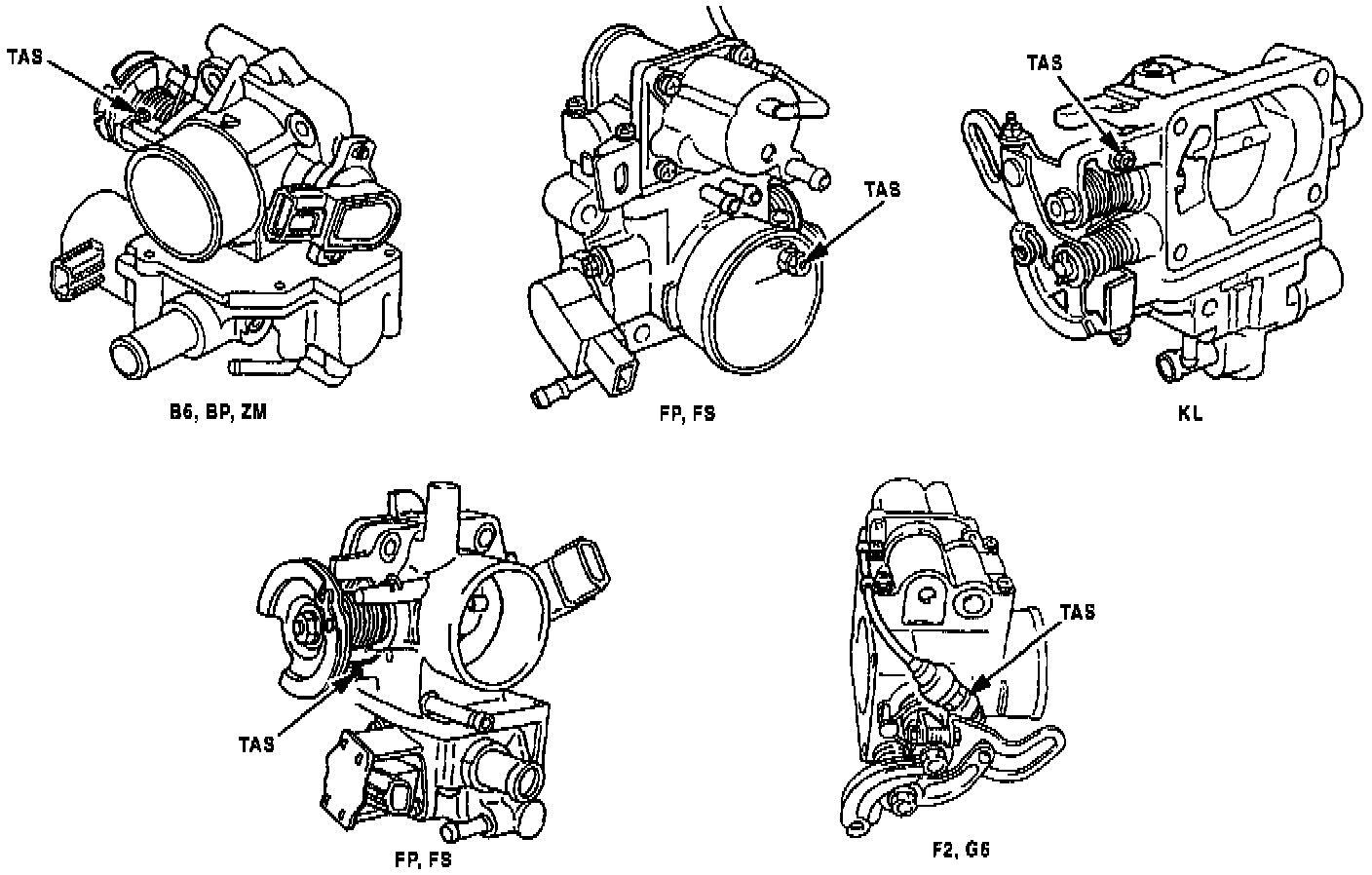 TAS

B6, BP, ZM

TAS

FP, FS

TAS

KL

TAS

FP, FS

TAS

F2, G6