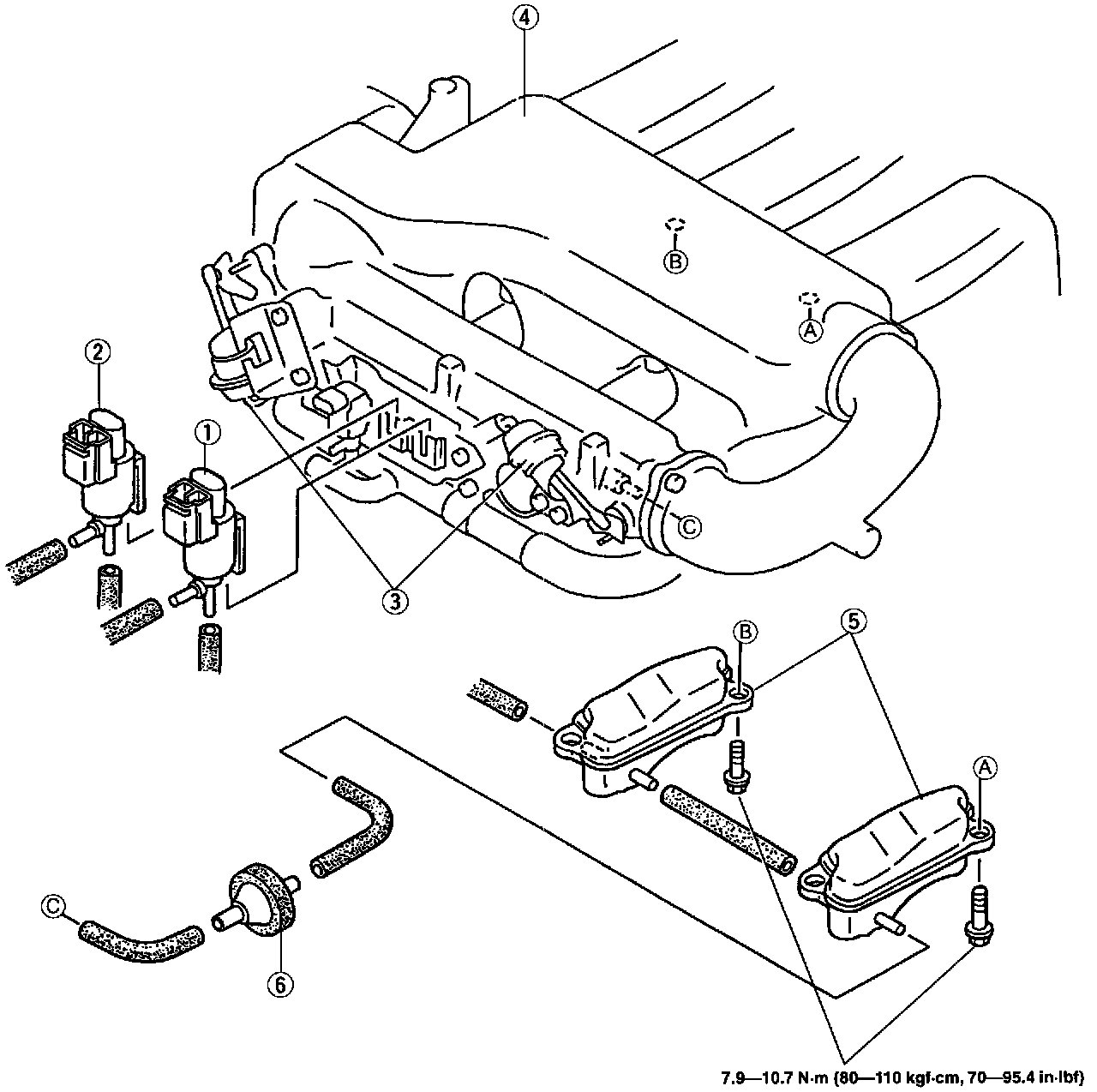 4

B

A

2

1

C

3

B

5

A

C

6

7.9—10.7 N·m (80—110 kgf·cm, 70—95.4 in·lbf)