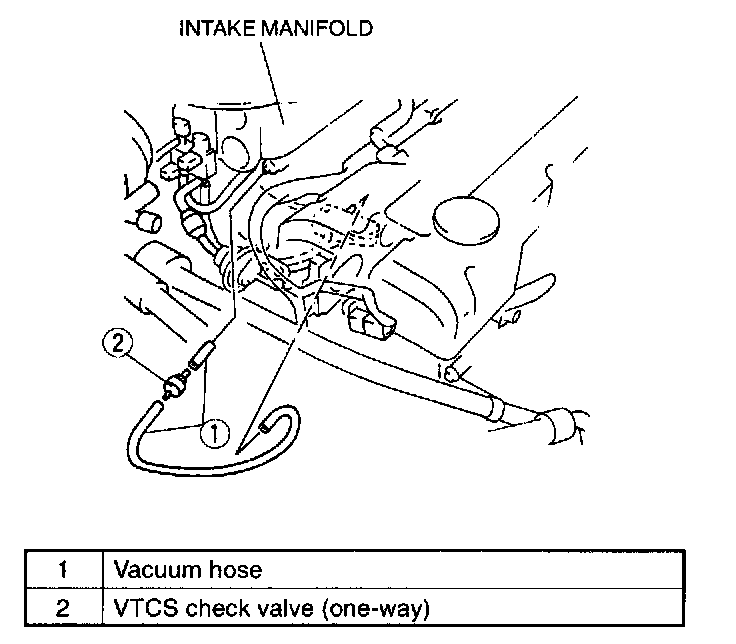 INTAKE MANIFOLD

2

1

| 1 | Vacuum hose |
|---|---|
| 2 | VTCS check valve (one-way) |