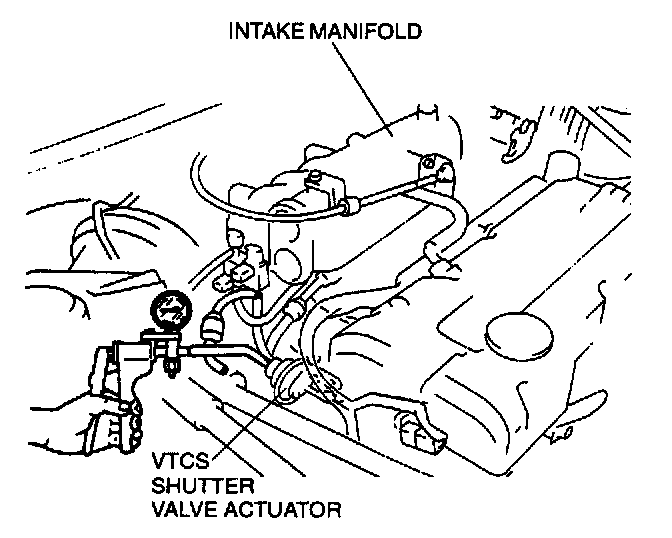 INTAKE MANIFOLD

VTCS
SHUTTER
VALVE ACTUATOR