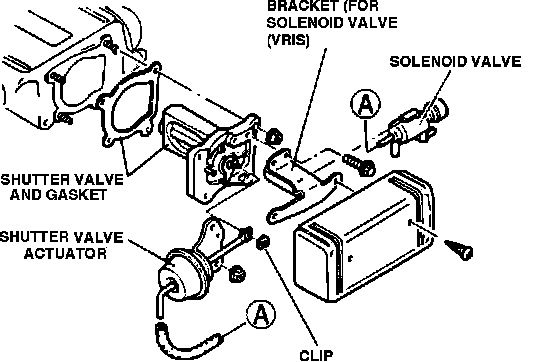 BRACKET (FOR SOLENOID VALVE (VRIS)

SOLENOID VALVE

A

SHUTTER VALVE AND GASKET

SHUTTER VALVE ACTUATOR

A

CLIP