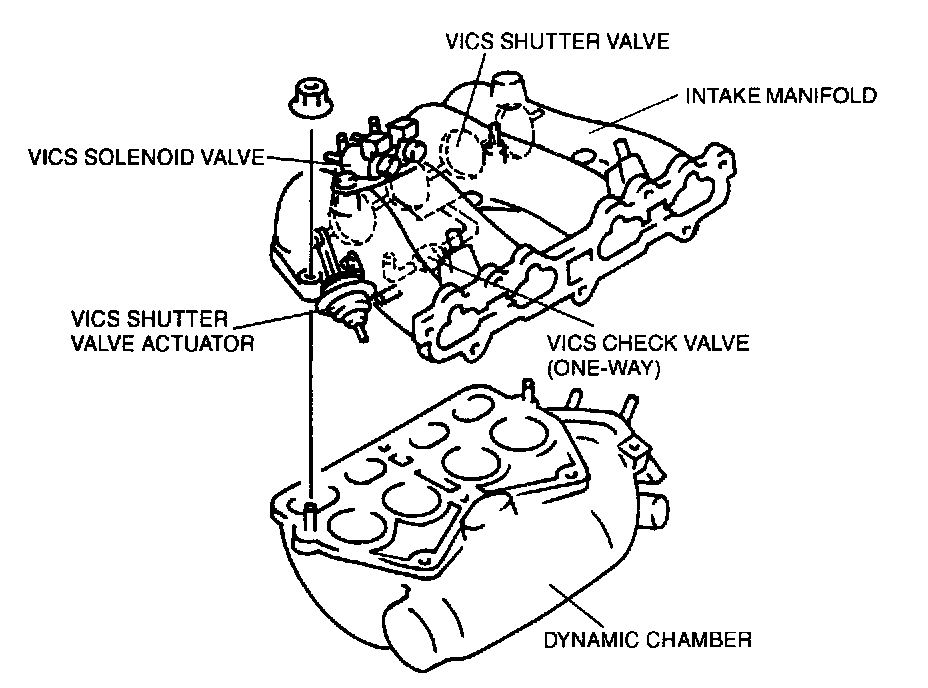 VICS SHUTTER VALVE
INTAKE MANIFOLD
VICS SOLENOID VALVE
VICS SHUTTER VALVE ACTUATOR
VICS CHECK VALVE (ONE-WAY)
DYNAMIC CHAMBER