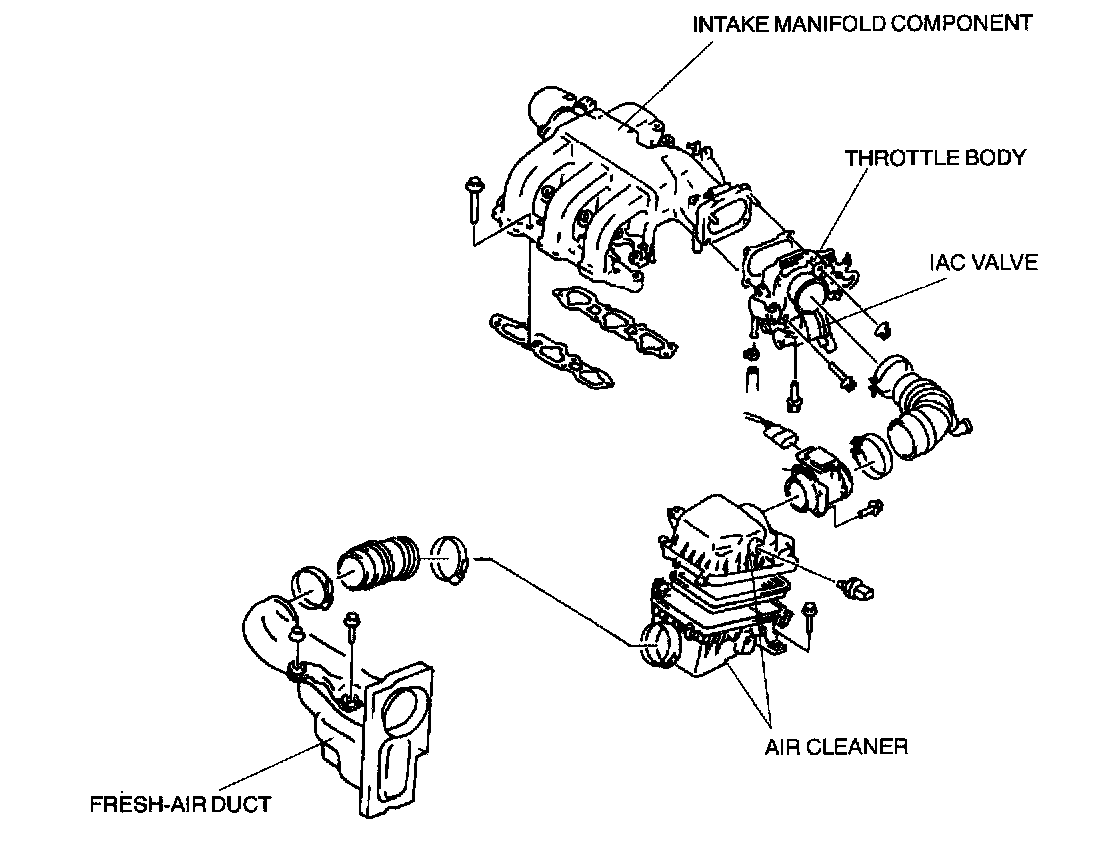 INTAKE MANIFOLD COMPONENT

THROTTLE BODY

IAC VALVE

AIR CLEANER

FRESH-AIR DUCT