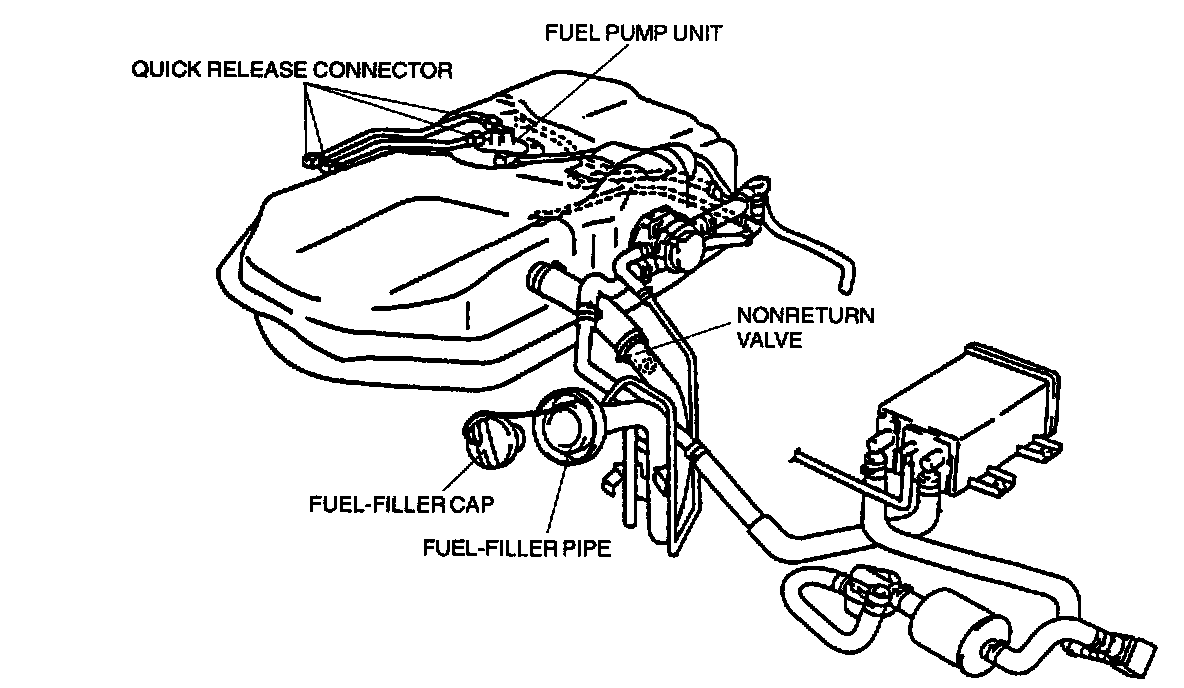 FUEL PUMP UNIT

QUICK RELEASE CONNECTOR

NONRETURN VALVE

FUEL-FILLER CAP

FUEL-FILLER PIPE