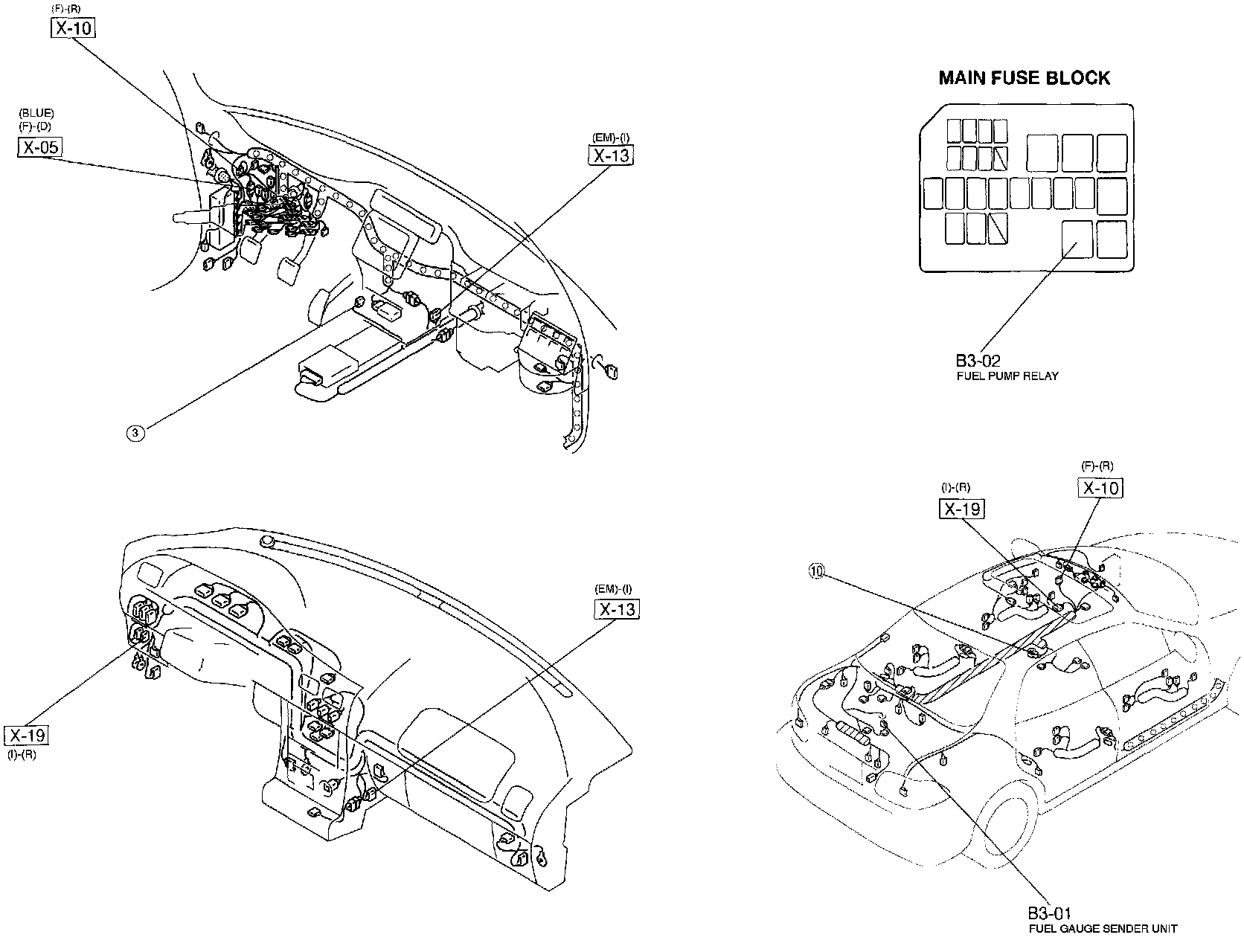 (F)-(R)
X-10

(BLUE)
(F)-(D)
X-05

(EM)-(I)
X-13

3

MAIN FUSE BLOCK

B3-02
FUEL PUMP RELAY

(EM)-(I)
X-13

X-19
(I)-(R)

(I)-(R)
X-19

(F)-(R)
X-10

10

B3-01
FUEL GAUGE SENDER UNIT