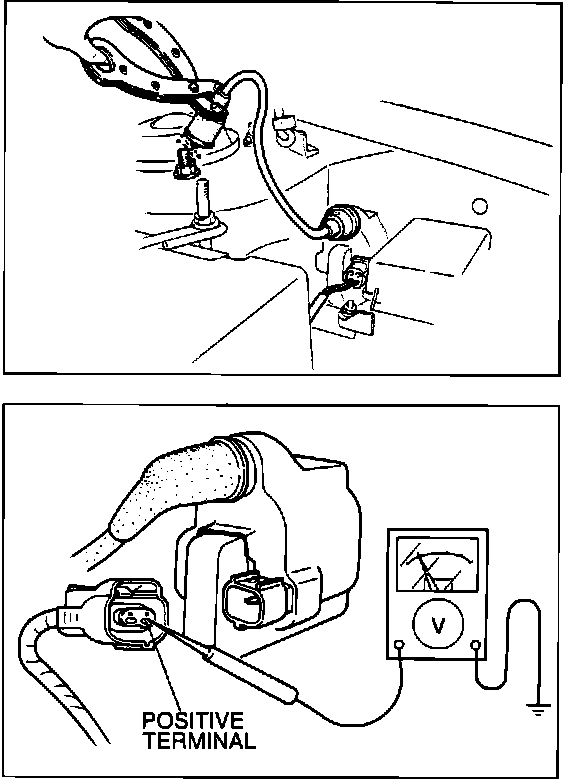 V

POSITIVE TERMINAL