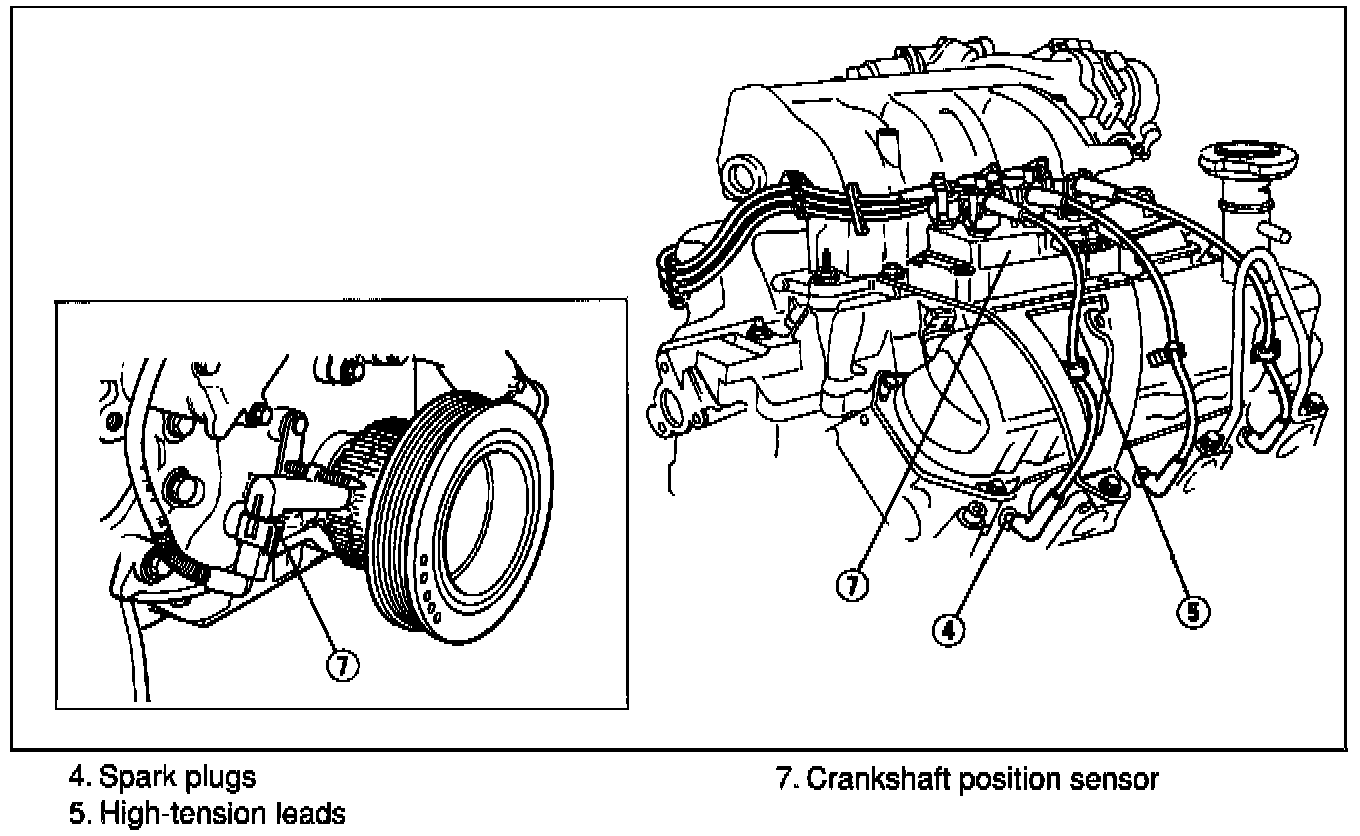 7

7

4

5

4. Spark plugs
5. High-tension leads

7. Crankshaft position sensor