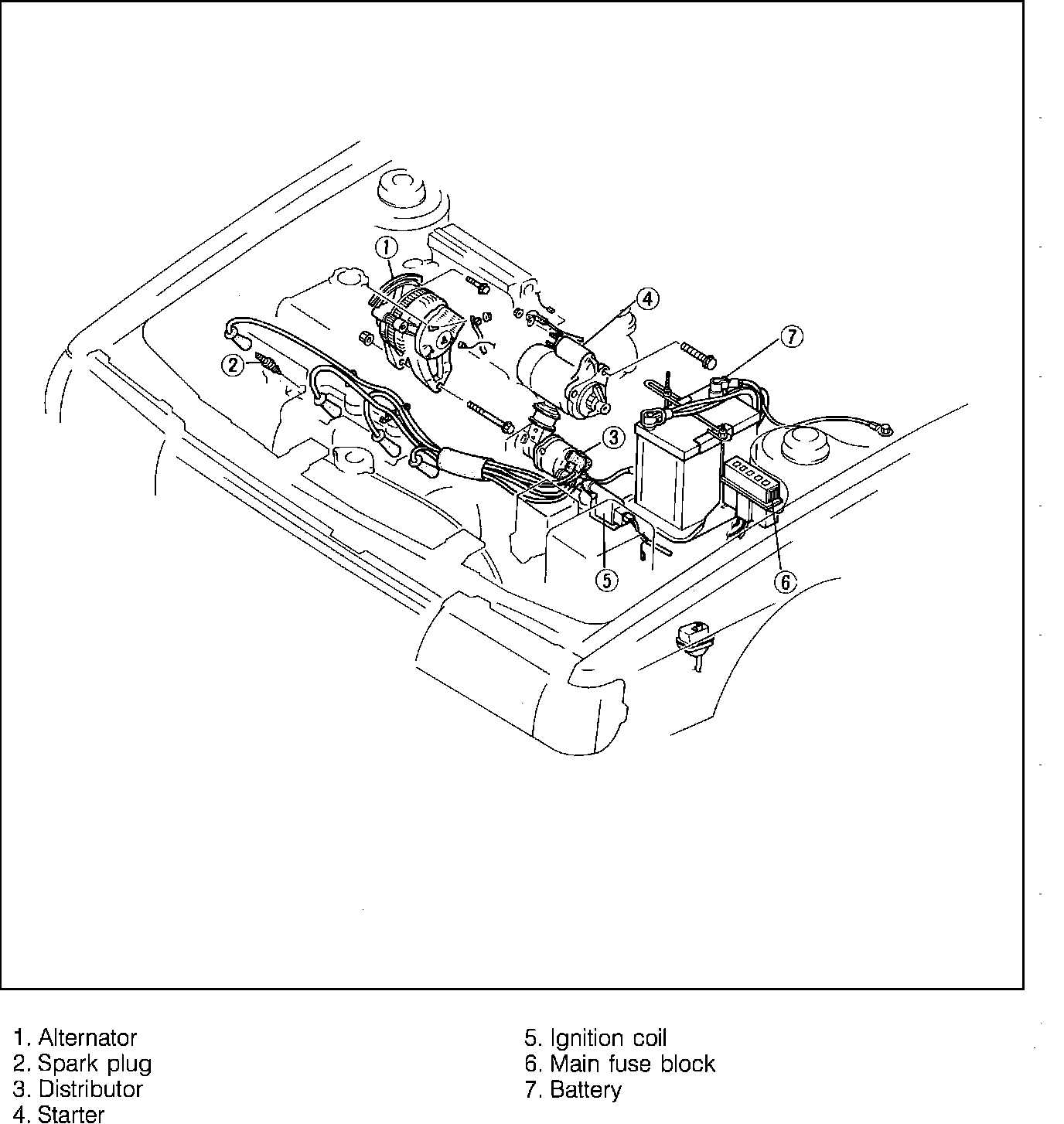 1
4
7
2
3
5
6

1. Alternator
2. Spark plug
3. Distributor
4. Starter

5. Ignition coil
6. Main fuse block
7. Battery