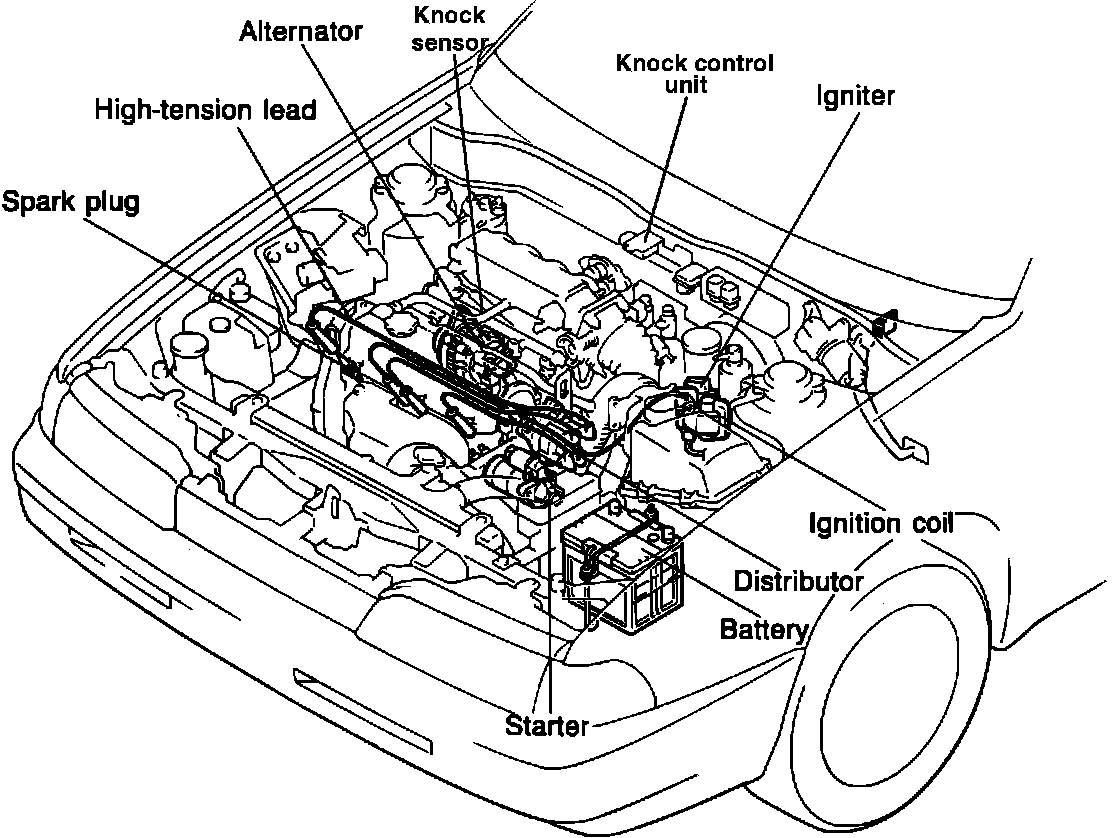 Alternator
Knock sensor
Knock control unit
Igniter
High-tension lead
Spark plug
Ignition coil
Distributor
Battery
Starter