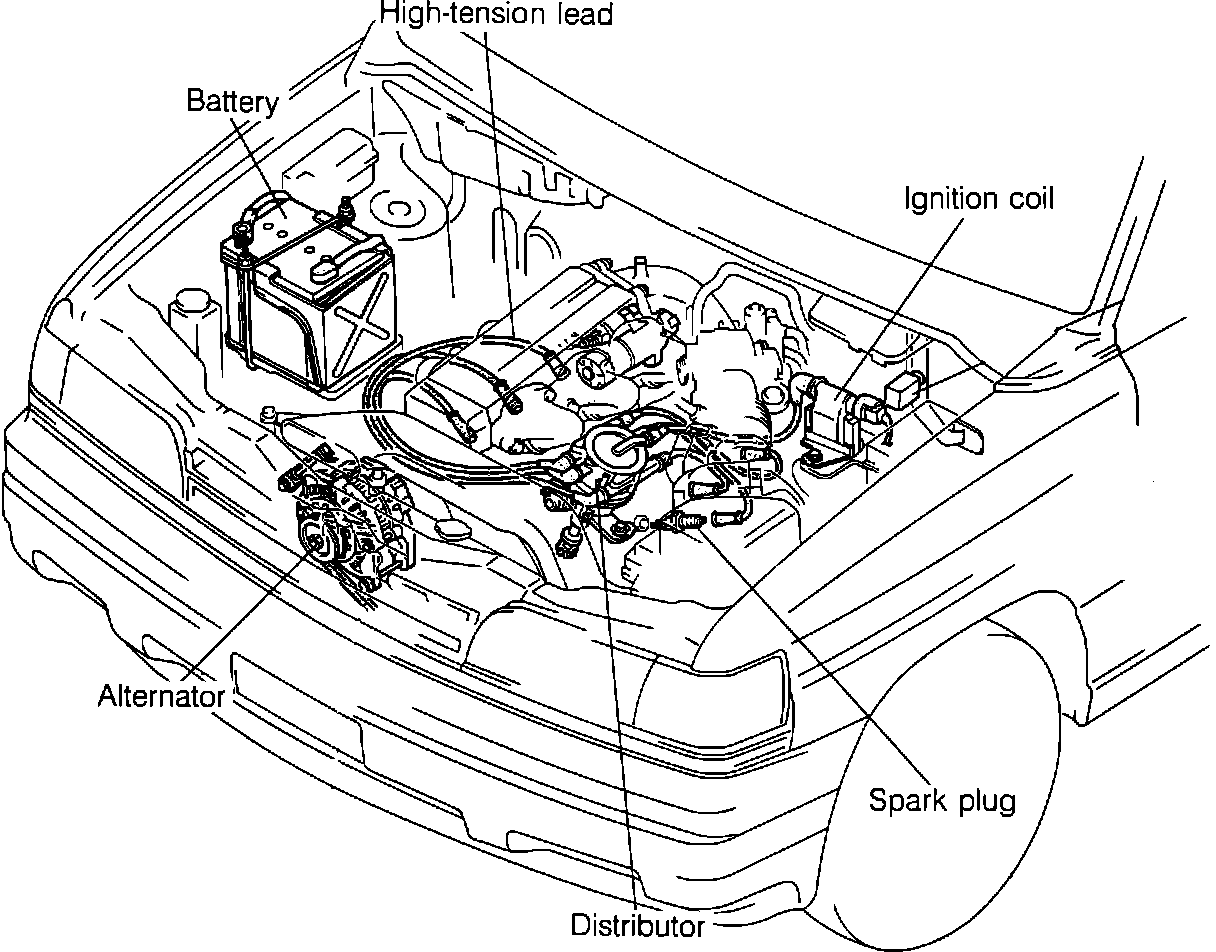 High-tension lead
Battery
Ignition coil
Alternator
Spark plug
Distributor