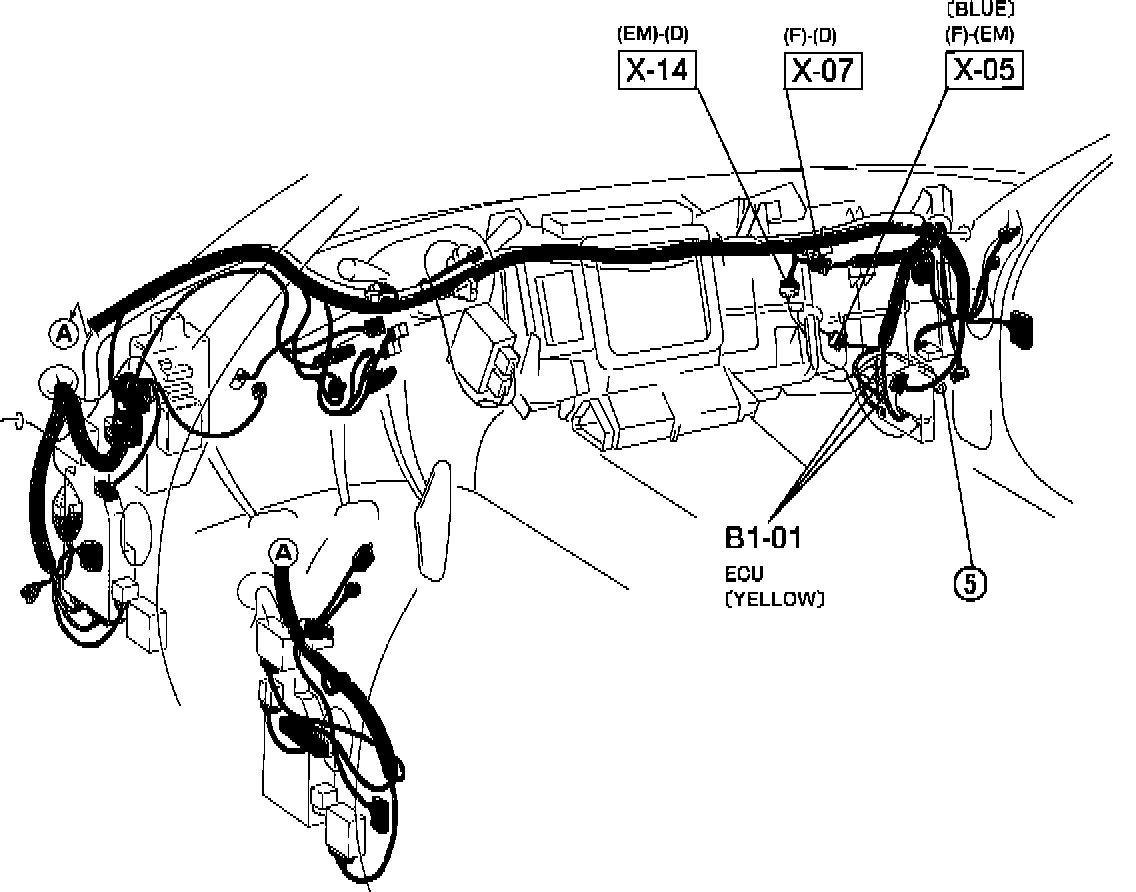 (EM)-(D)
X-14

(F)-(D)
X-07

(BLUE)
(F)-(EM)
X-05

A

A

B1-01
ECU
(YELLOW)

5