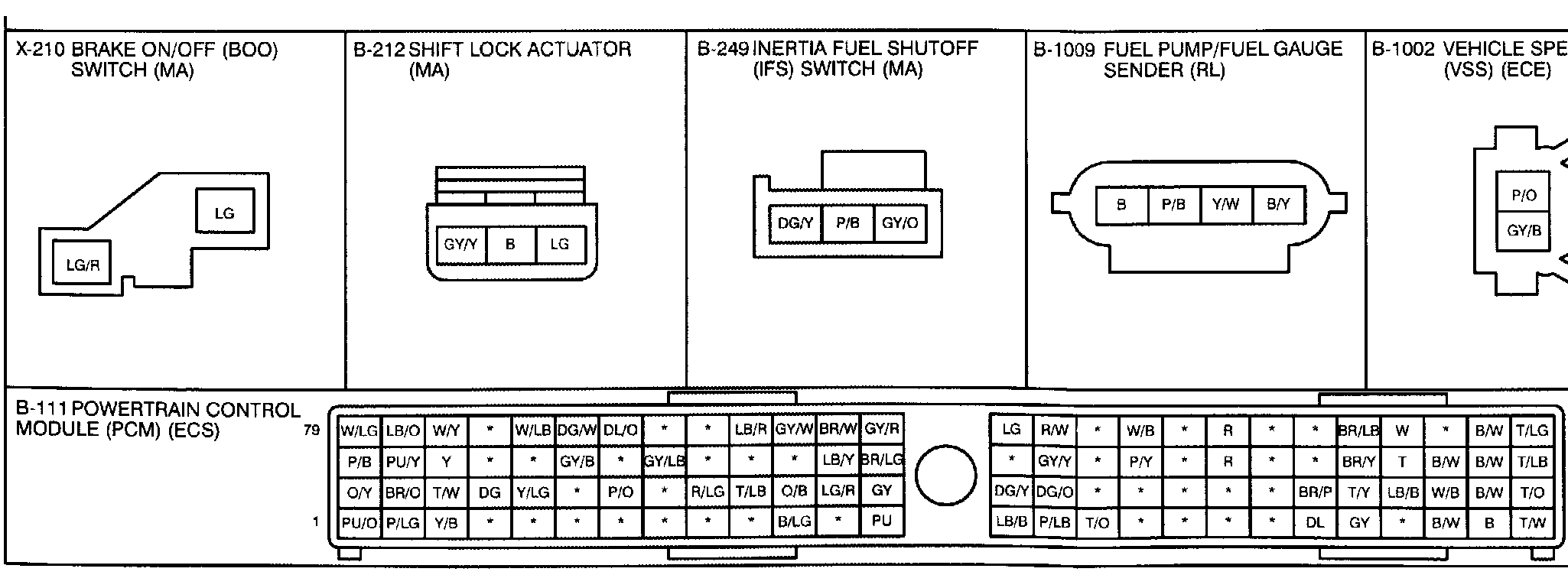 X-210 BRAKE ON/OFF (BOO) SWITCH (MA)

LG

LG/R

B-212 SHIFT LOCK ACTUATOR (MA)

GY/Y B LG

B-249 INERTIA FUEL SHUTOFF (IFS) SWITCH (MA)

DG/Y P/B GY/O

B-1009 FUEL PUMP/FUEL GAUGE SENDER (RL)

B P/B Y/W B/Y

B-1002 VEHICLE SPE (VSS) (ECE)

P/O

GY/B

B-111 POWERTRAIN CONTROL MODULE (PCM) (ECS)

79

1

| W/LG | LB/O | W/Y | * | W/LB | DG/W | DL/O | * | * | LB/R | GY/W | BR/W | GY/R |
|---|---|---|---|---|---|---|---|---|---|---|---|---|
| P/B | PU/Y | Y | * | * | GY/B | * | GY/LB | * | * | * | LB/Y | BR/LG |
| O/Y | BR/O | T/W | DG | Y/LG | * | P/O | * | R/LG | T/LB | O/B | LG/R | GY |
| PU/O | P/LG | Y/B | * | * | * | * | * | * | * | B/LG | * | PU |

| LG | R/W | * | W/B | * | R | * | * | BR/LB | W | * | B/W | T/LG |
|---|---|---|---|---|---|---|---|---|---|---|---|---|
| * | GY/Y | * | P/Y | * | R | * | * | BR/Y | T | B/W | B/W | T/LB |
| DG/Y | DG/O | * | * | * | * | * | BR/P | T/Y | LB/B | W/B | B/W | T/O |
| LB/B | P/LB | T/O | * | * | * | * | DL | GY | * | B/W | B | T/W |