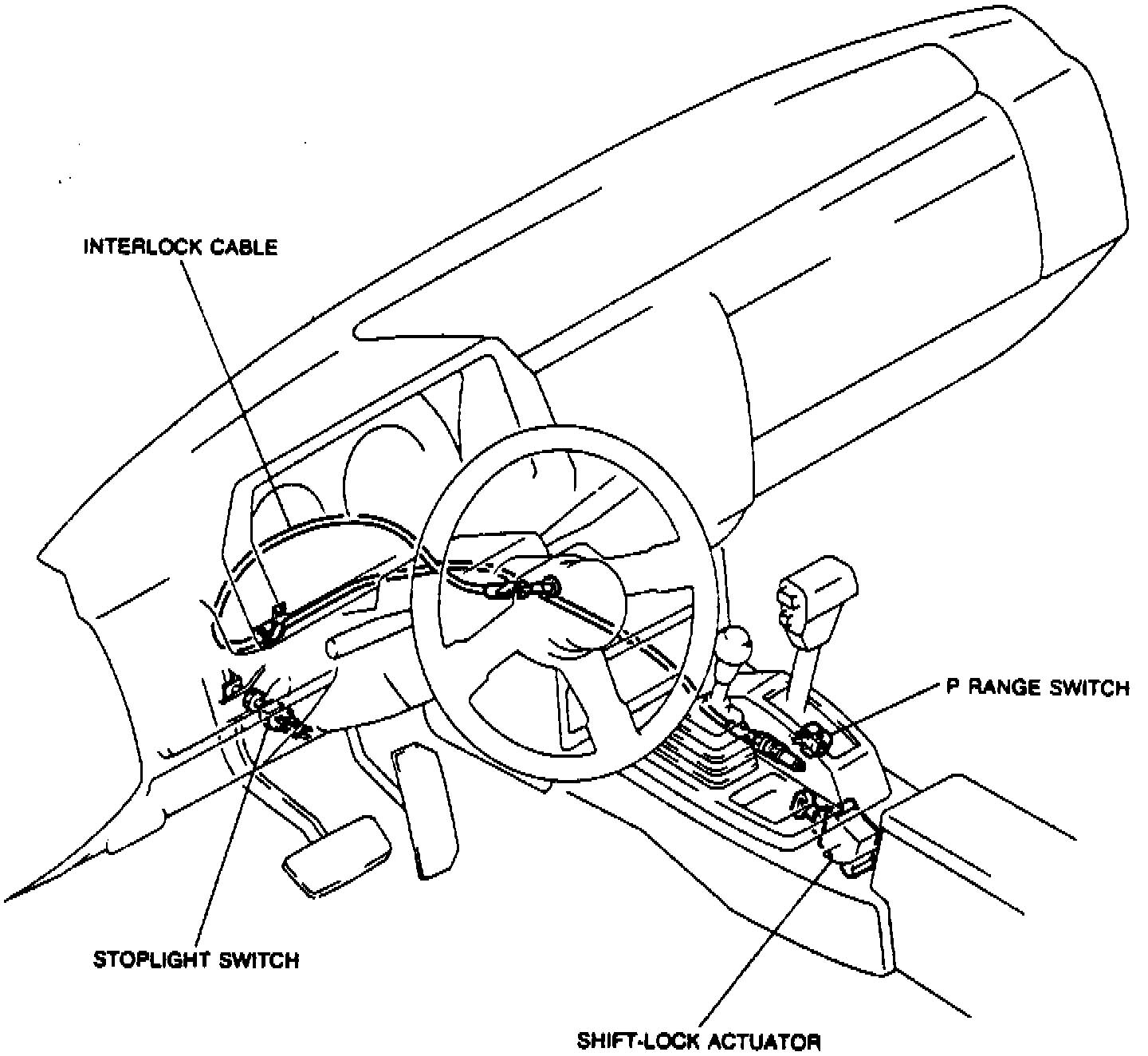 INTERLOCK CABLE

P RANGE SWITCH

STOPLIGHT SWITCH

SHIFT-LOCK ACTUATOR