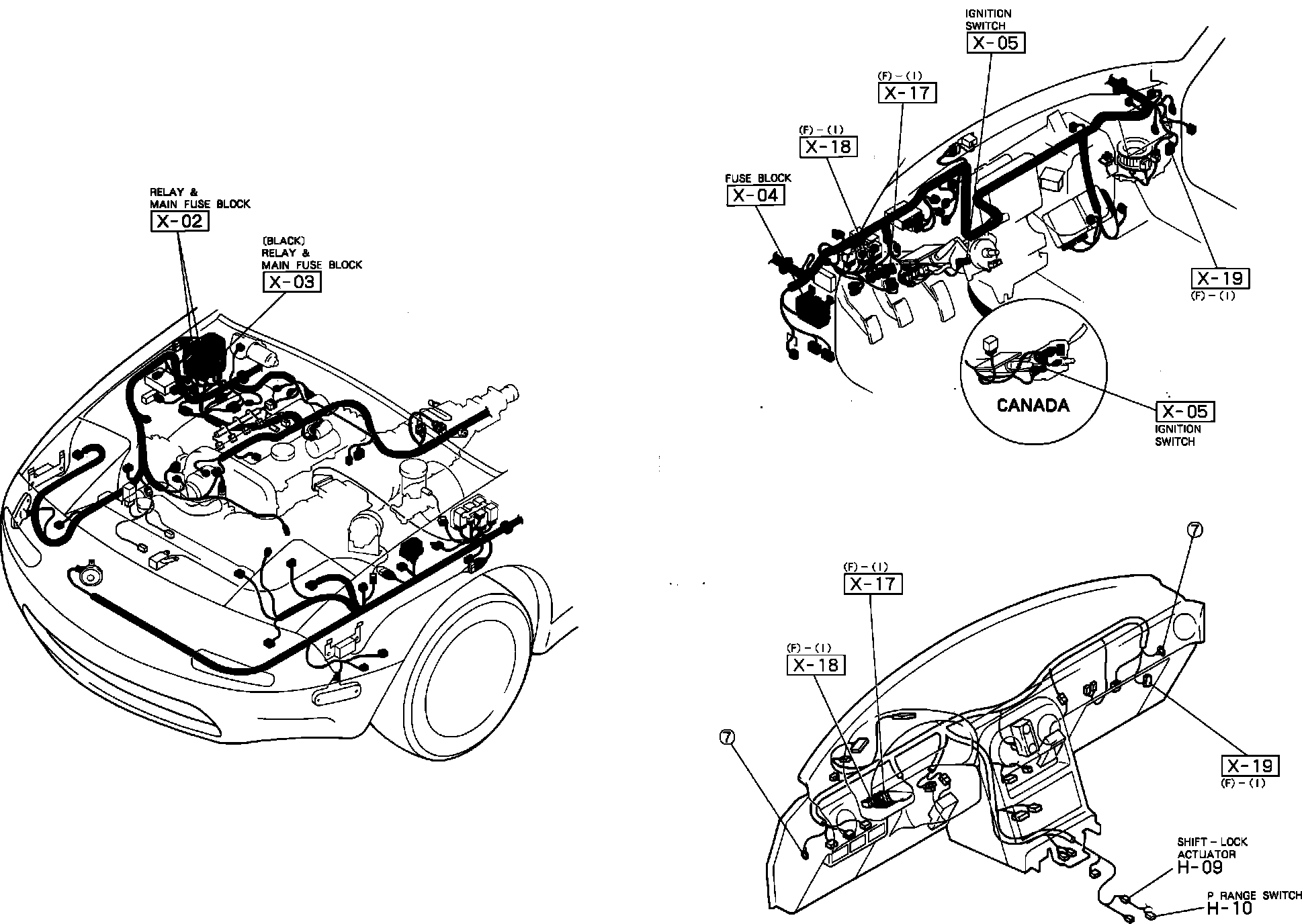 RELAY &
MAIN FUSE BLOCK
X-02

(BLACK)
RELAY &
MAIN FUSE BLOCK
X-03

IGNITION
SWITCH
X-05

(F)-(I)
X-17

(F)-(I)
X-18

FUSE BLOCK
X-04

X-19
(F)-(I)

CANADA

X-05
IGNITION
SWITCH

7

(F)-(I)
X-17

(F)-(I)
X-18

7

X-19
(F)-(I)

SHIFT-LOCK
ACTUATOR
H-09

P RANGE SWITCH
H-10