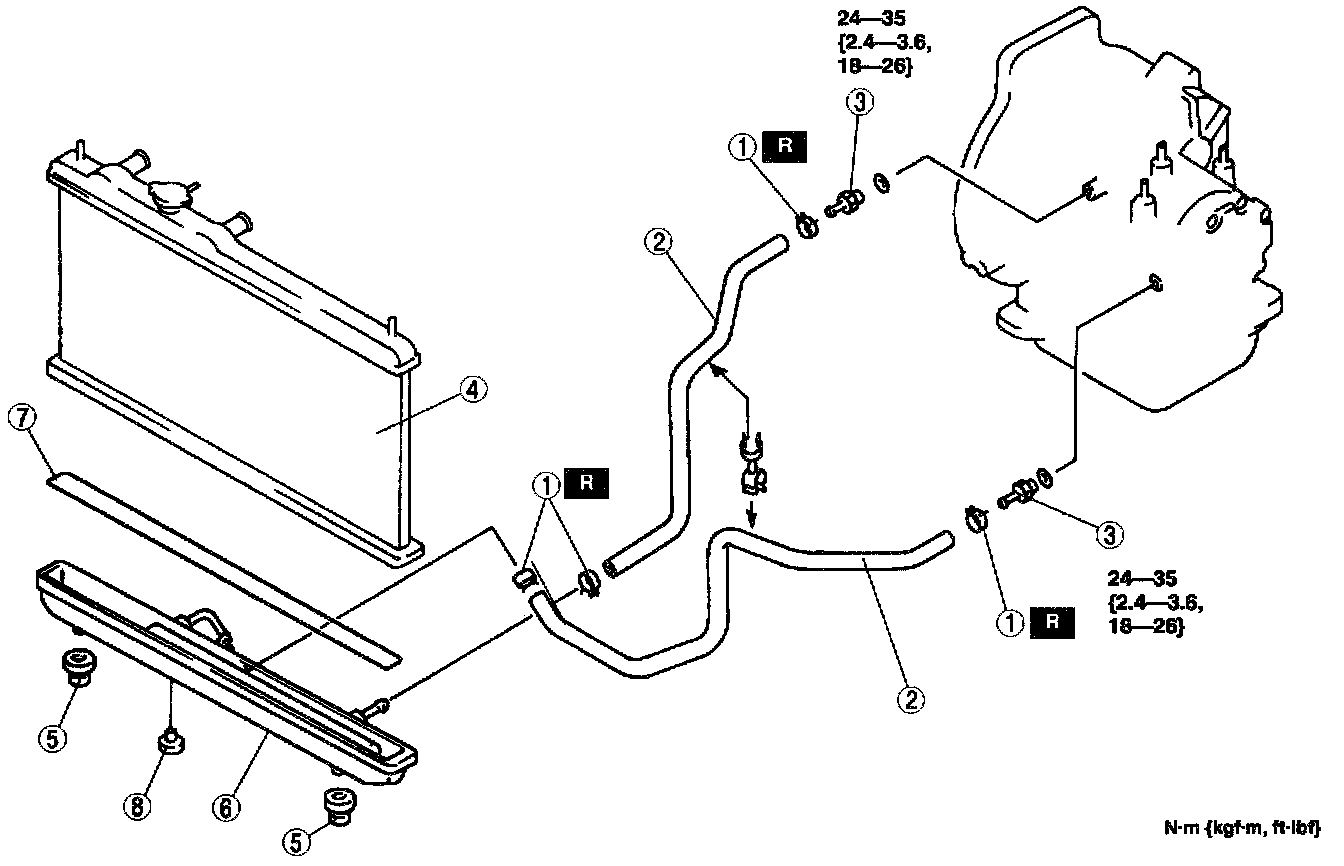 24—35
{2.4—3.6,
18—26}

③

① R

②

④

⑦

① R

③

24—35
{2.4—3.6,
18—26}

① R

②

⑤

⑧

⑥

⑤

N·m {kgf·m, ft·lbf}