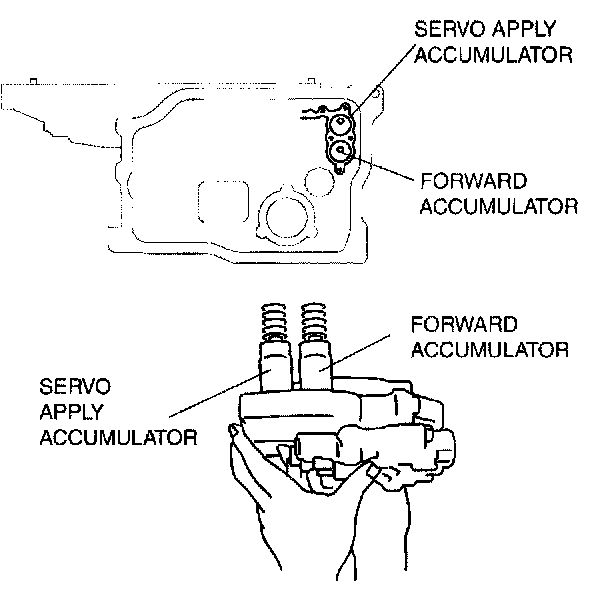 SERVO APPLY ACCUMULATOR

FORWARD ACCUMULATOR

FORWARD ACCUMULATOR

SERVO APPLY ACCUMULATOR