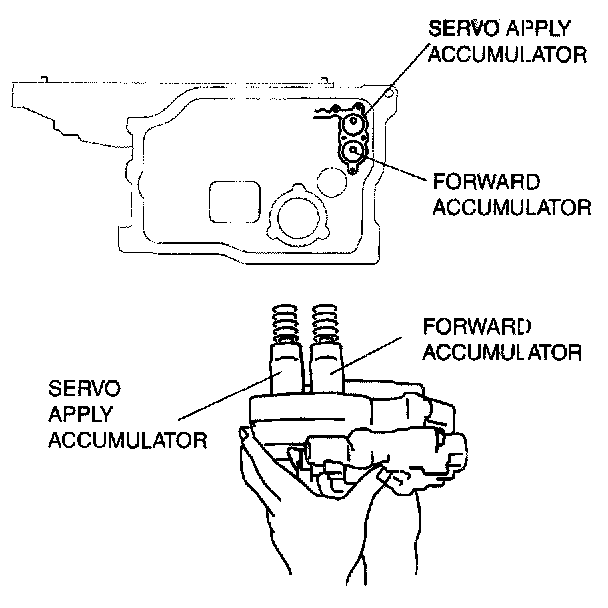 SERVO APPLY ACCUMULATOR

FORWARD ACCUMULATOR

FORWARD ACCUMULATOR

SERVO APPLY ACCUMULATOR