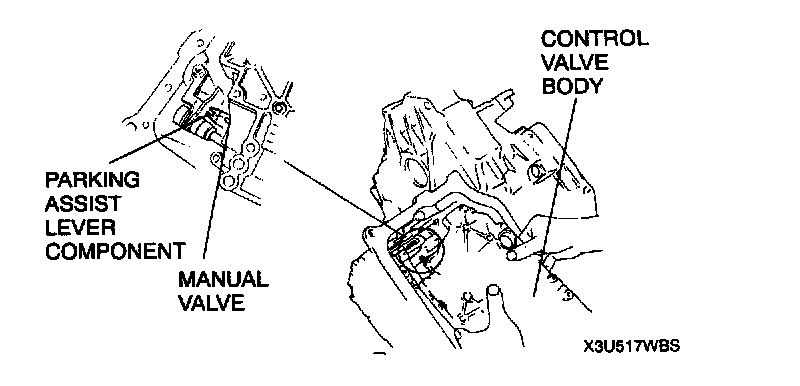 CONTROL VALVE BODY

PARKING ASSIST LEVER COMPONENT

MANUAL VALVE

X3U517WBS