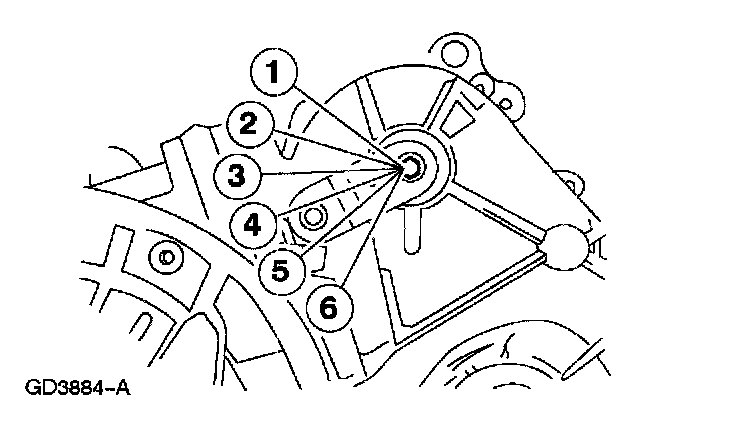 1
2
3
4
5
6
GD3884-A