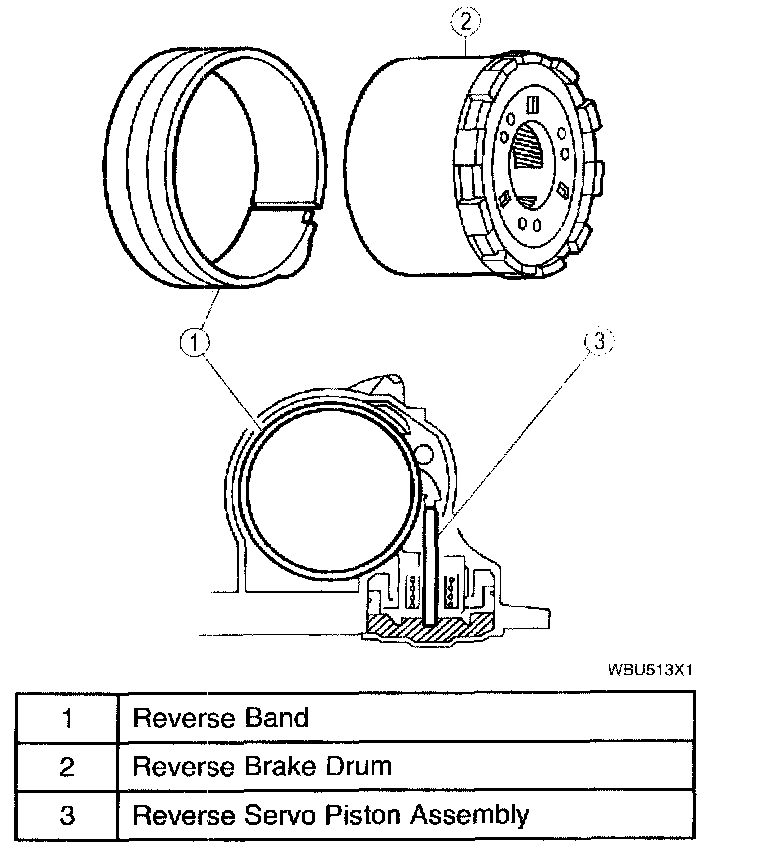 2

1

3

WBU513X1

| 1 | Reverse Band |
|---|---|
| 2 | Reverse Brake Drum |
| 3 | Reverse Servo Piston Assembly |